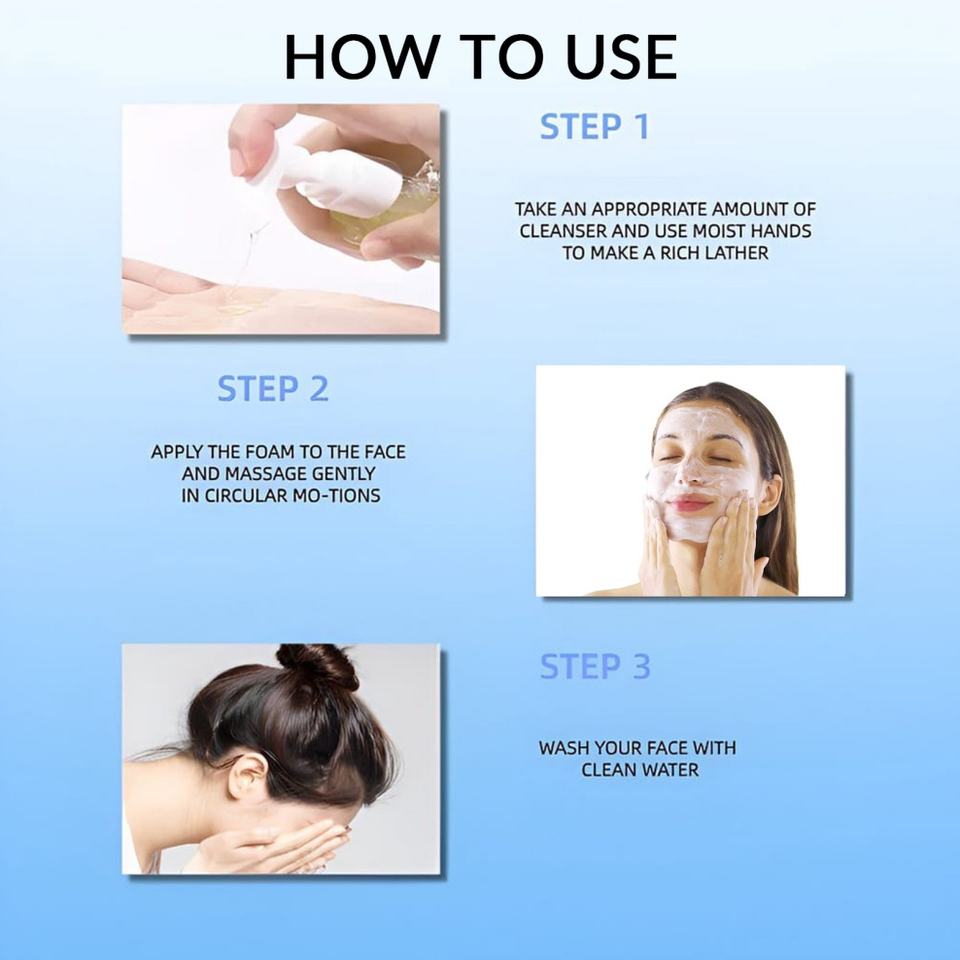 HOW TO USE

STEP 1

TAKE AN APPROPRIATE AMOUNT OF CLEANSER AND USE MOIST HANDS TO MAKE A RICH LATHER

STEP 2

APPLY THE FOAM TO THE FACE AND MASSAGE GENTLY IN CIRCULAR MO-TIONS

STEP 3

WASH YOUR FACE WITH CLEAN WATER