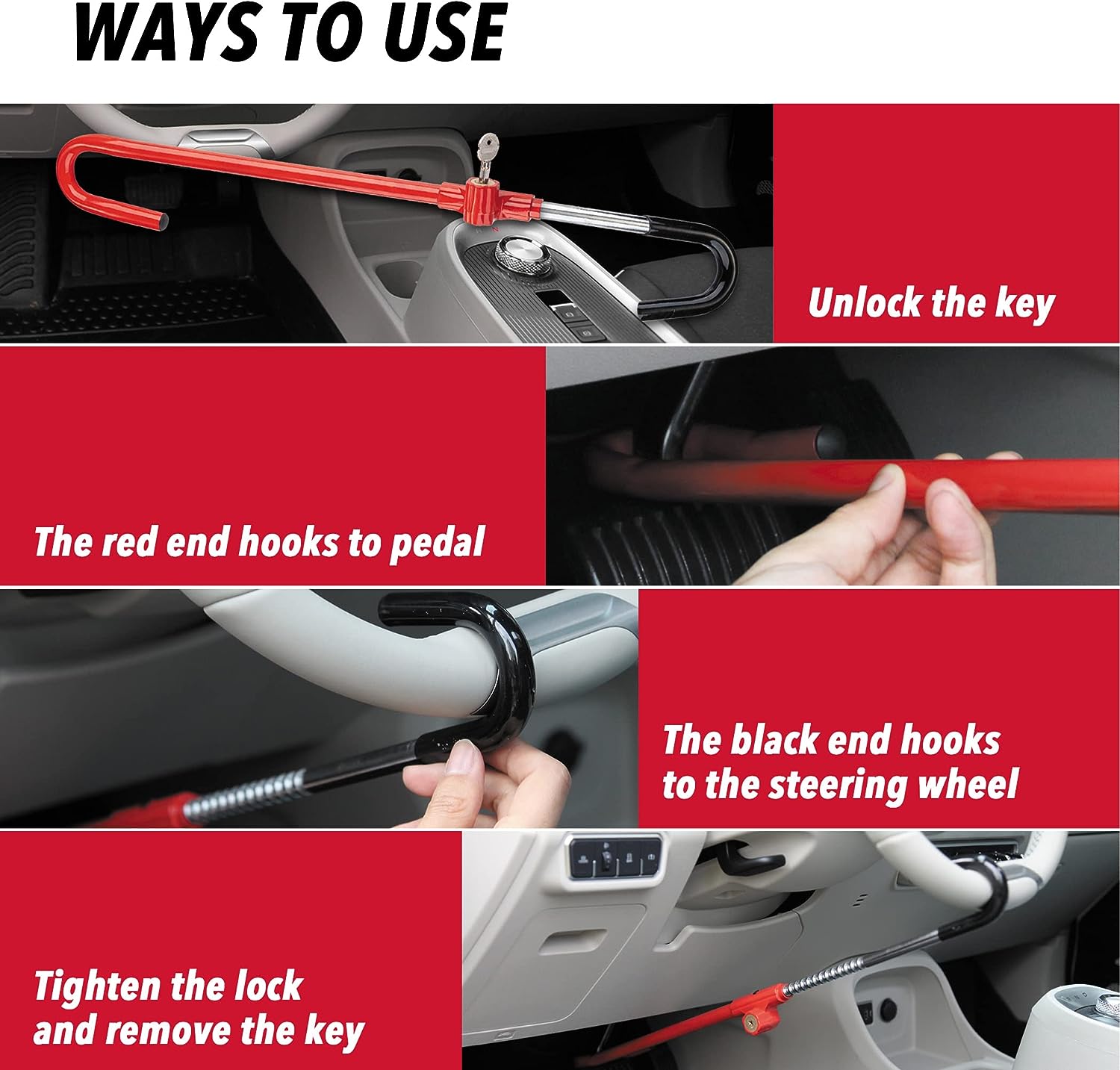 WAYS TO USE

Unlock the key

The red end hooks to pedal

The black end hooks to the steering wheel

Tighten the lock and remove the key