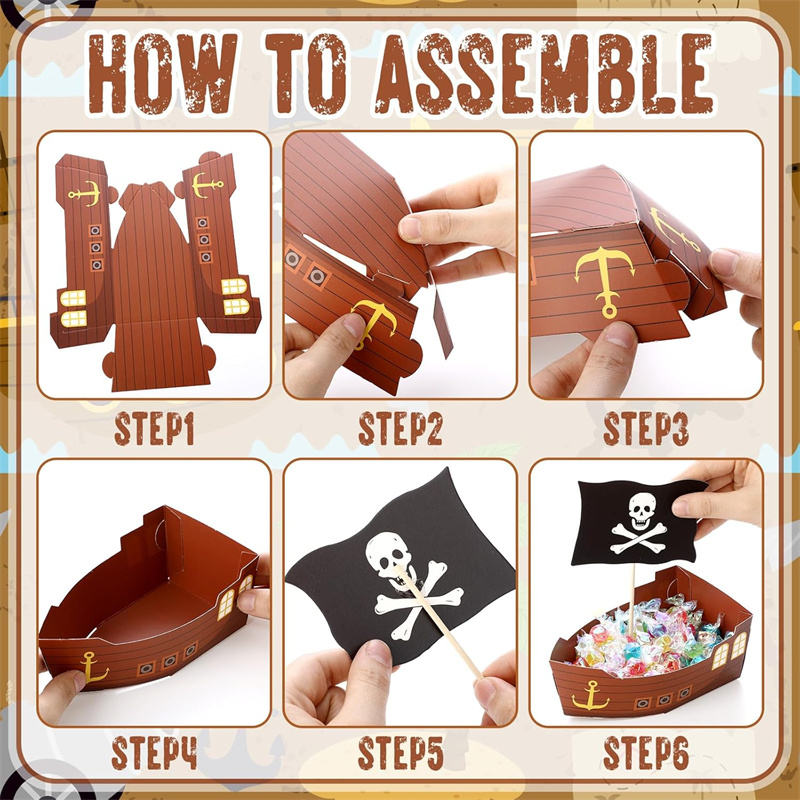 HOW TO ASSEMBLE

STEP1

STEP2

STEP3

STEP4

STEP5

STEP6