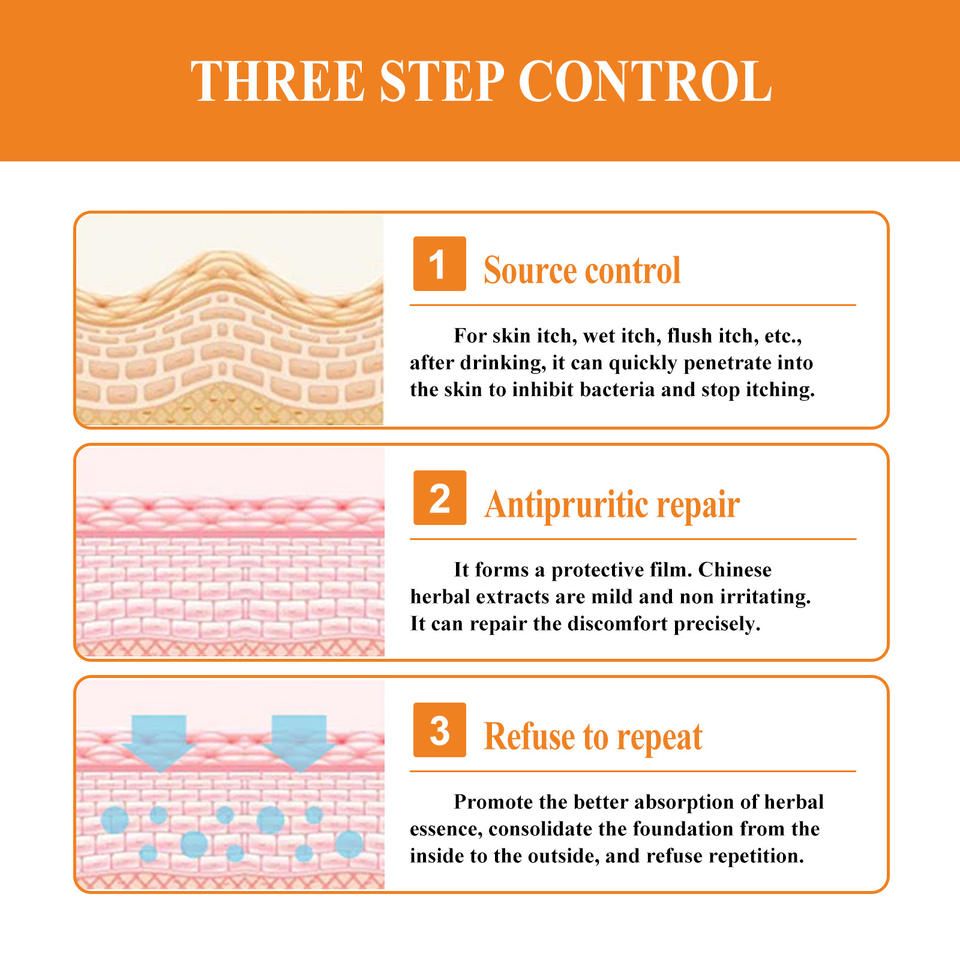 THREE STEP CONTROL

1 Source control

For skin itch, wet itch, flush itch, etc., after drinking, it can quickly penetrate into the skin to inhibit bacteria and stop itching.

2 Antipruritic repair

It forms a protective film. Chinese herbal extracts are mild and non irritating. It can repair the discomfort precisely.

3 Refuse to repeat

Promote the better absorption of herbal essence, consolidate the foundation from the inside to the outside, and refuse repetition.