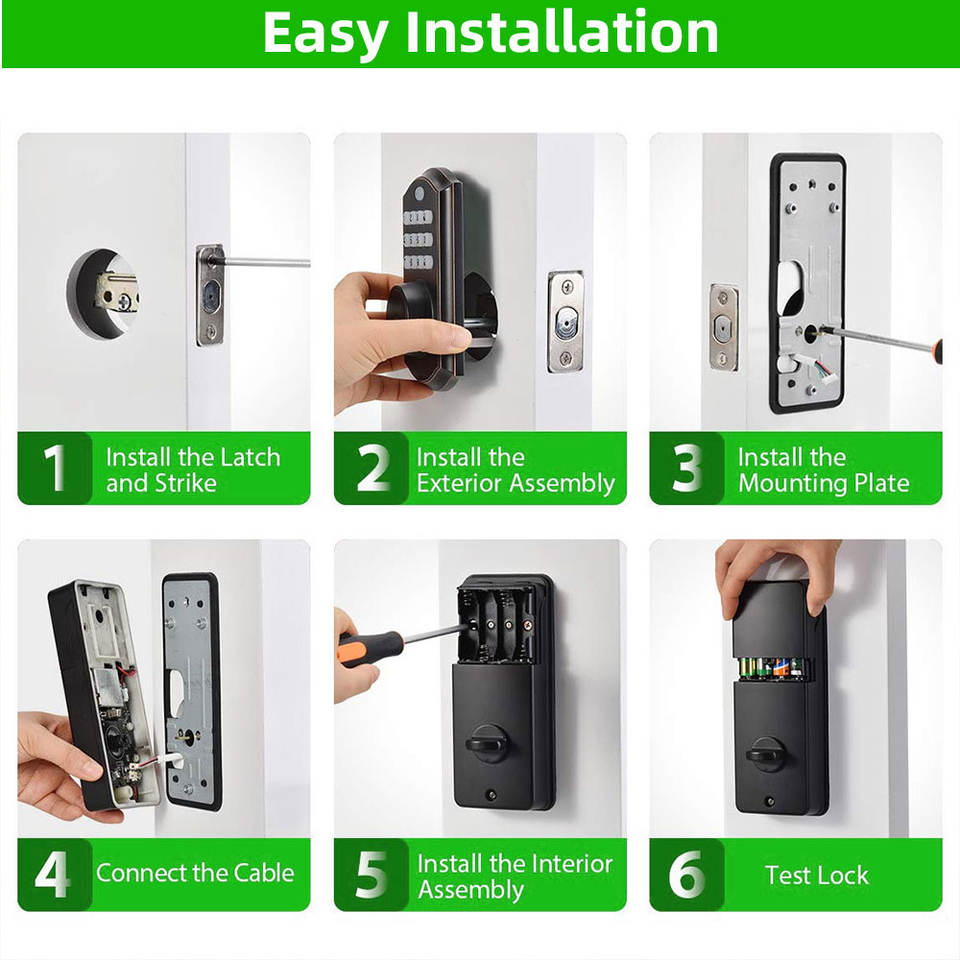 Easy Installation

1 Install the Latch and Strike

2 Install the Exterior Assembly

3 Install the Mounting Plate

4 Connect the Cable

5 Install the Interior Assembly

6 Test Lock