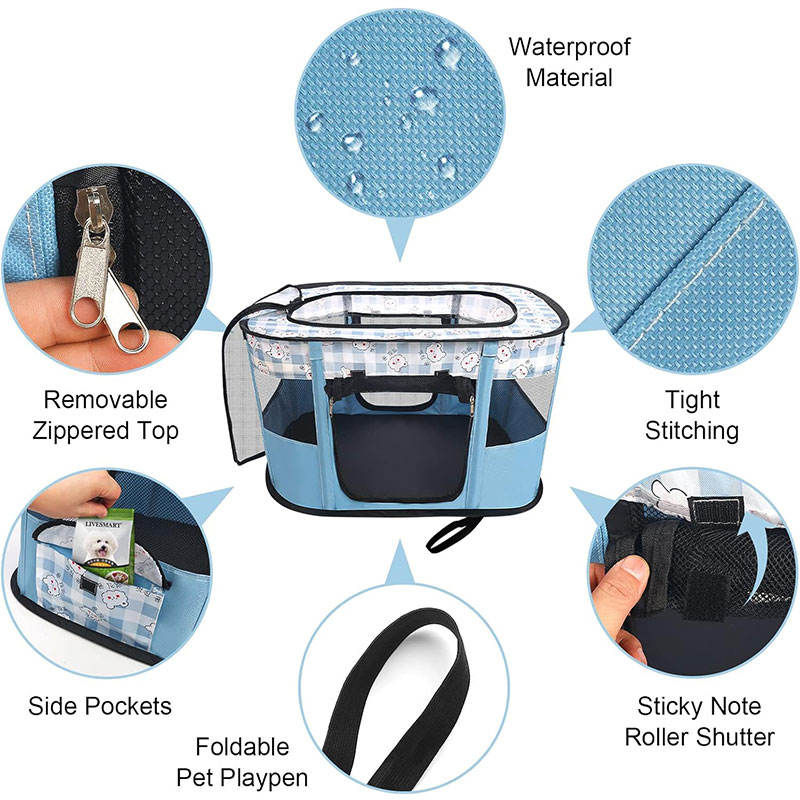 Waterproof Material

Removable Zippered Top

Tight Stitching

LIVESMART

Side Pockets

Foldable Pet Playpen

Sticky Note Roller Shutter