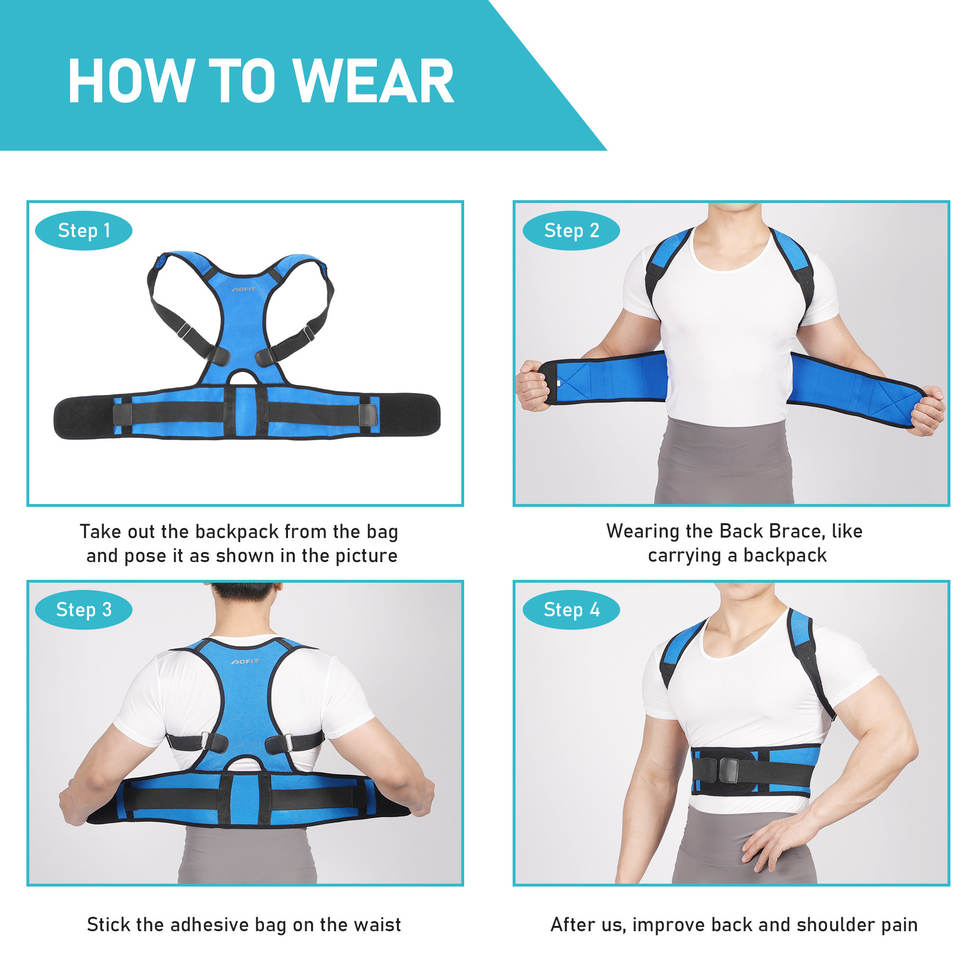 HOW TO WEAR

Step 1

AOFIT

Take out the backpack from the bag and pose it as shown in the picture

Step 2

Wearing the Back Brace, like carrying a backpack

Step 3

AOFIT

Stick the adhesive bag on the waist

Step 4

After us, improve back and shoulder pain