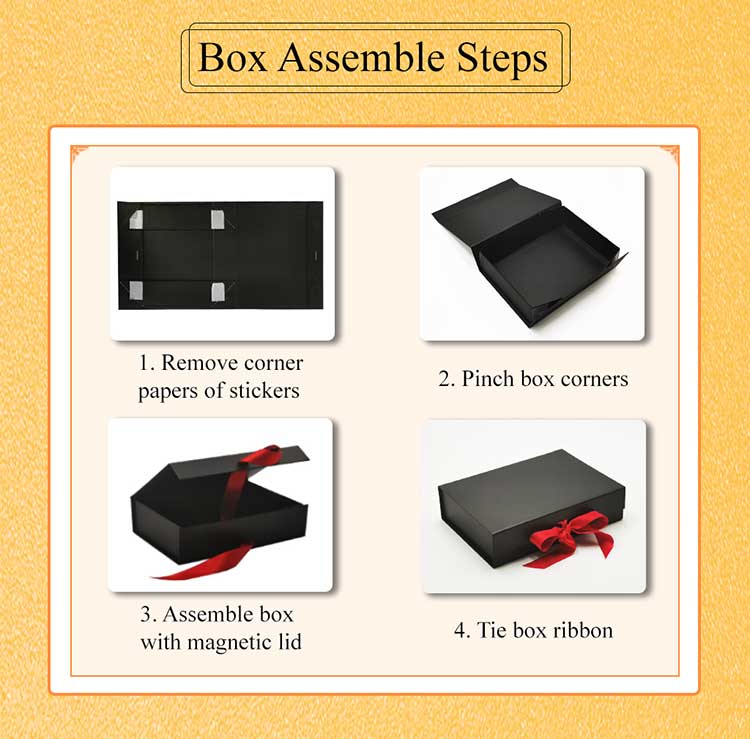 Box Assemble Steps

1. Remove corner papers of stickers

2. Pinch box corners

3. Assemble box with magnetic lid

4. Tie box ribbon