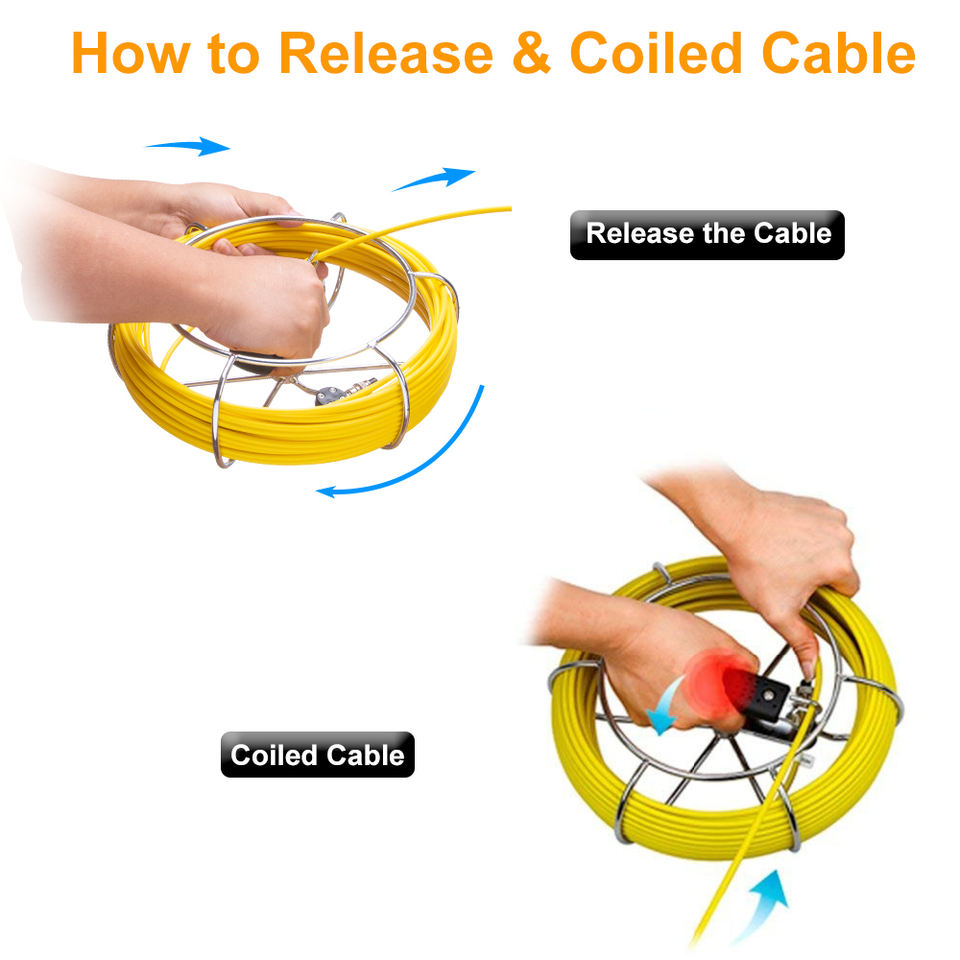 How to Release & Coiled Cable

Release the Cable

Coiled Cable