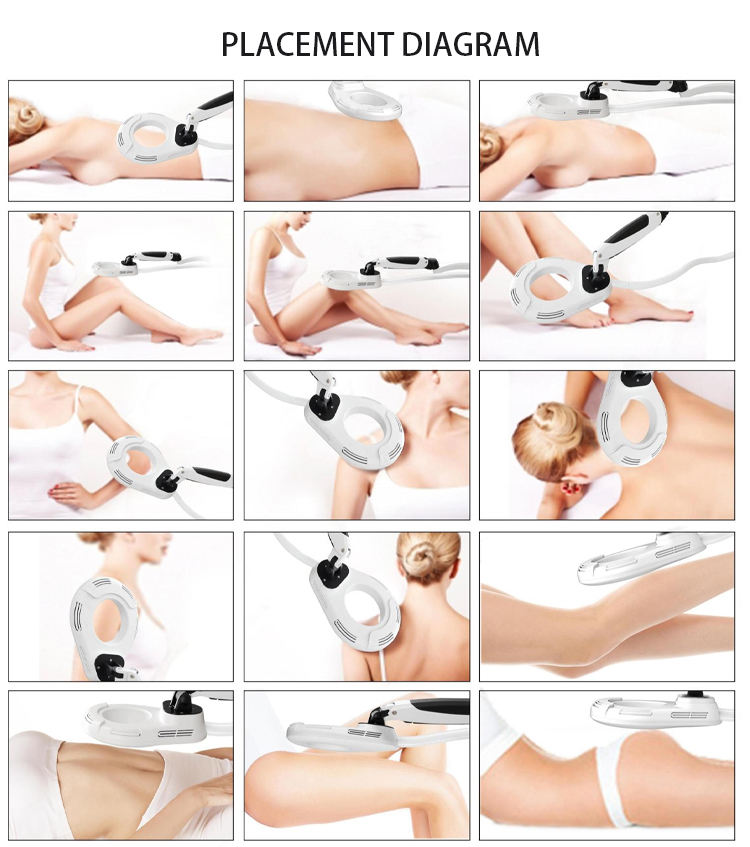 PLACEMENT DIAGRAM