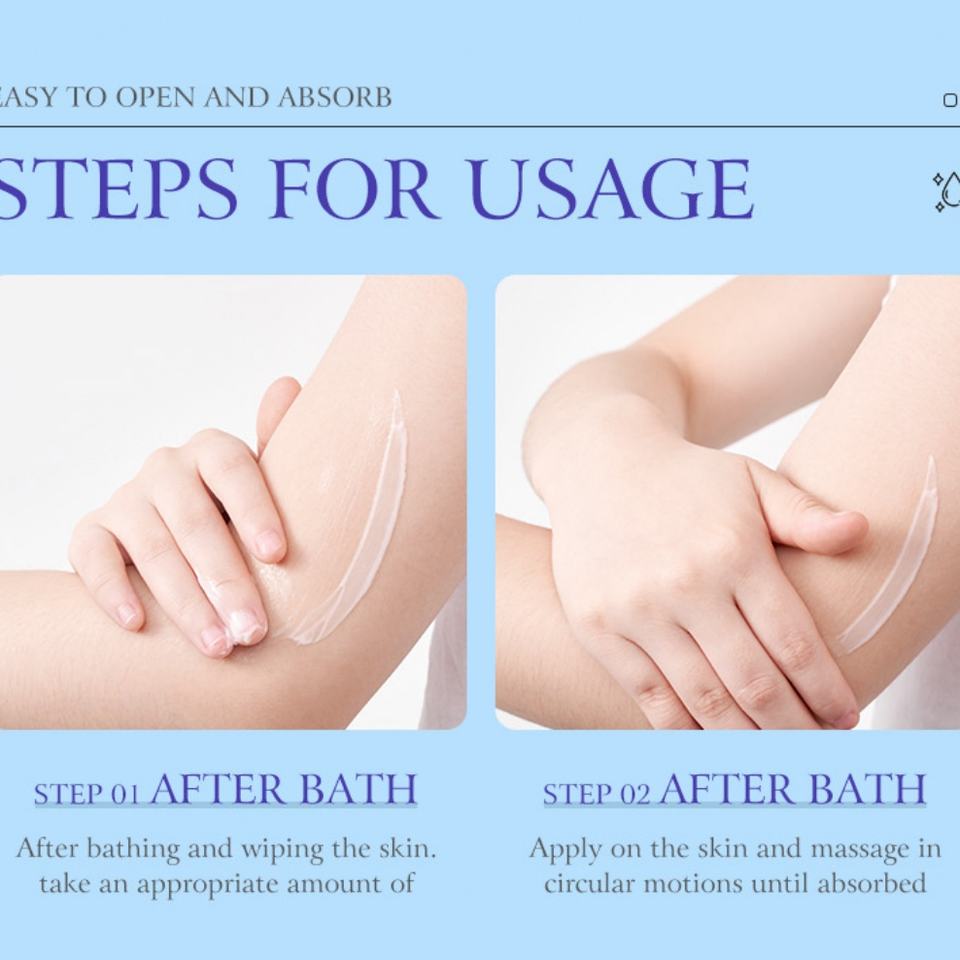 EASY TO OPEN AND ABSORB

STEPS FOR USAGE

STEP 01 AFTER BATH

After bathing and wiping the skin. take an appropriate amount of

STEP 02 AFTER BATH

Apply on the skin and massage in circular motions until absorbed