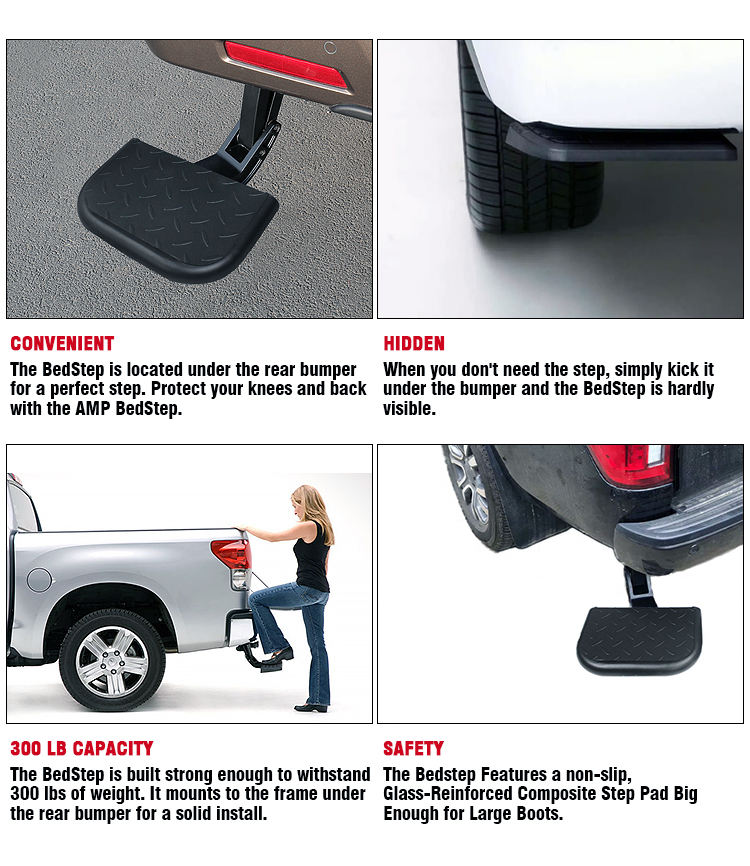 CONVENIENT
The BedStep is located under the rear bumper for a perfect step. Protect your knees and back with the AMP BedStep.

HIDDEN
When you don't need the step, simply kick it under the bumper and the BedStep is hardly visible.

300 LB CAPACITY
The BedStep is built strong enough to withstand 300 lbs of weight. It mounts to the frame under the rear bumper for a solid install.

SAFETY
The Bedstep Features a non-slip, Glass-Reinforced Composite Step Pad Big Enough for Large Boots.