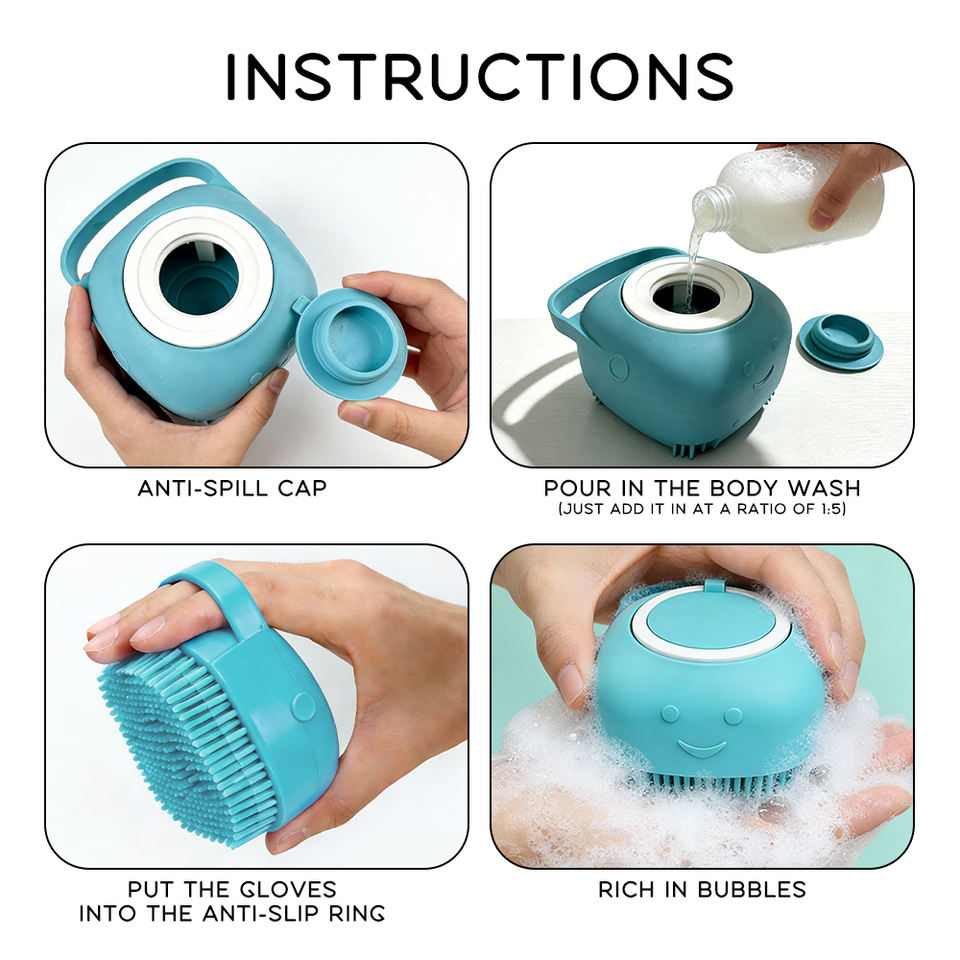 INSTRUCTIONS

ANTI-SPILL CAP

POUR IN THE BODY WASH
(JUST ADD IT IN AT A RATIO OF 1:5)

PUT THE GLOVES INTO THE ANTI-SLIP RING

RICH IN BUBBLES