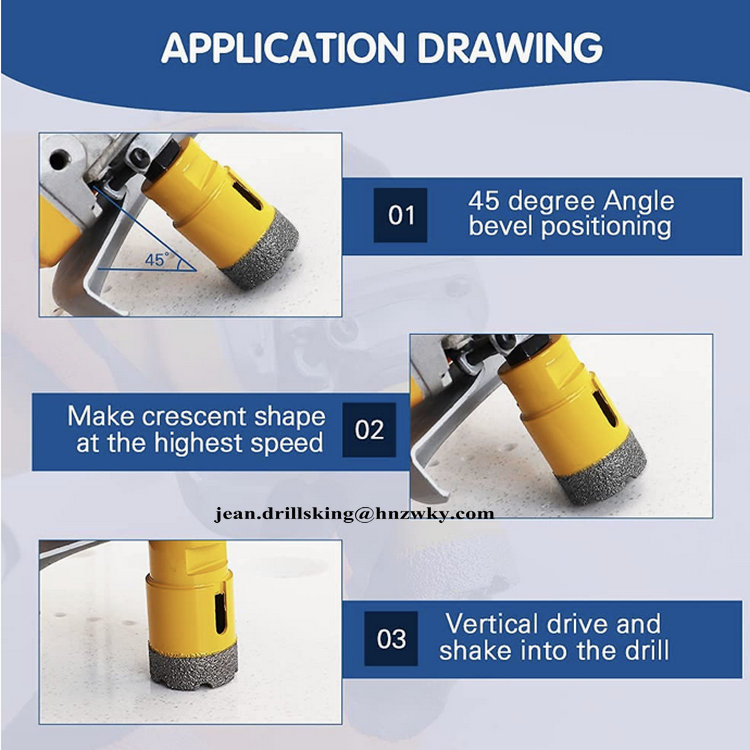 APPLICATION DRAWING

45°

01 45 degree Angle bevel positioning

Make crescent shape at the highest speed 02

jean.drillsking@hnzwky.com

03 Vertical drive and shake into the drill