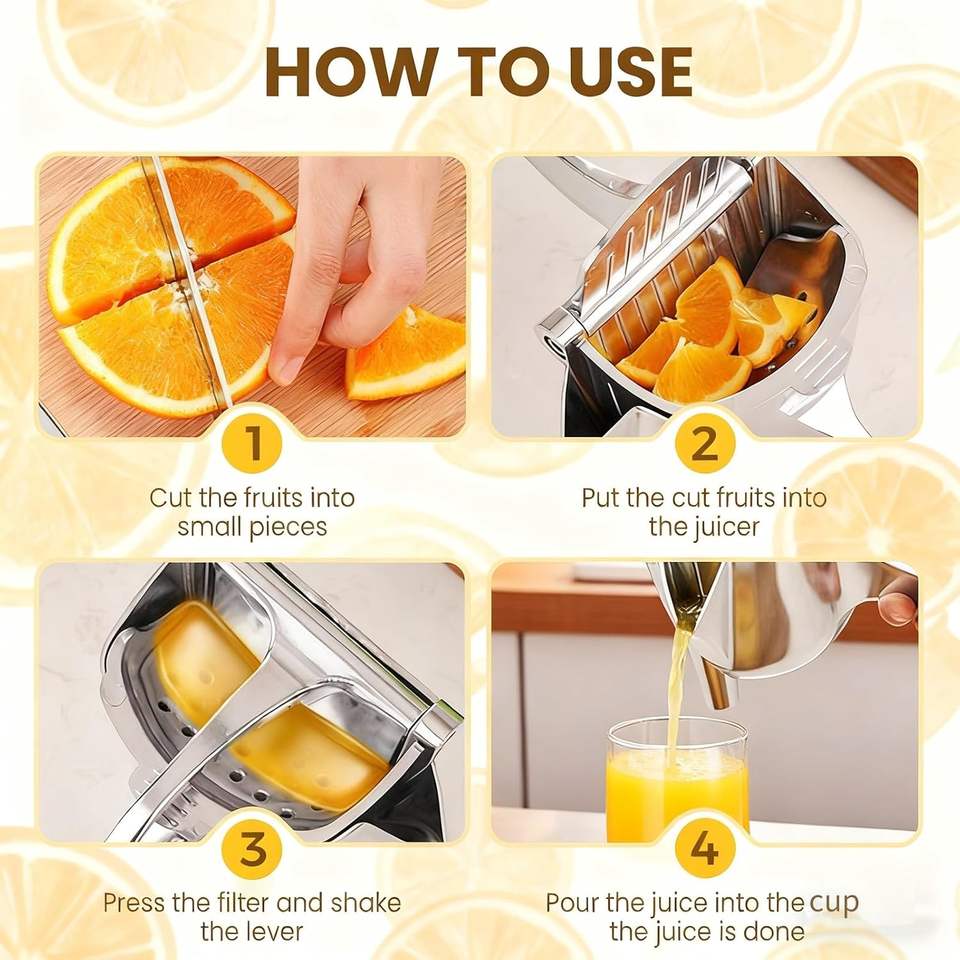 HOW TO USE

1
Cut the fruits into small pieces

2
Put the cut fruits into the juicer

3
Press the filter and shake the lever

4
Pour the juice into the cup the juice is done