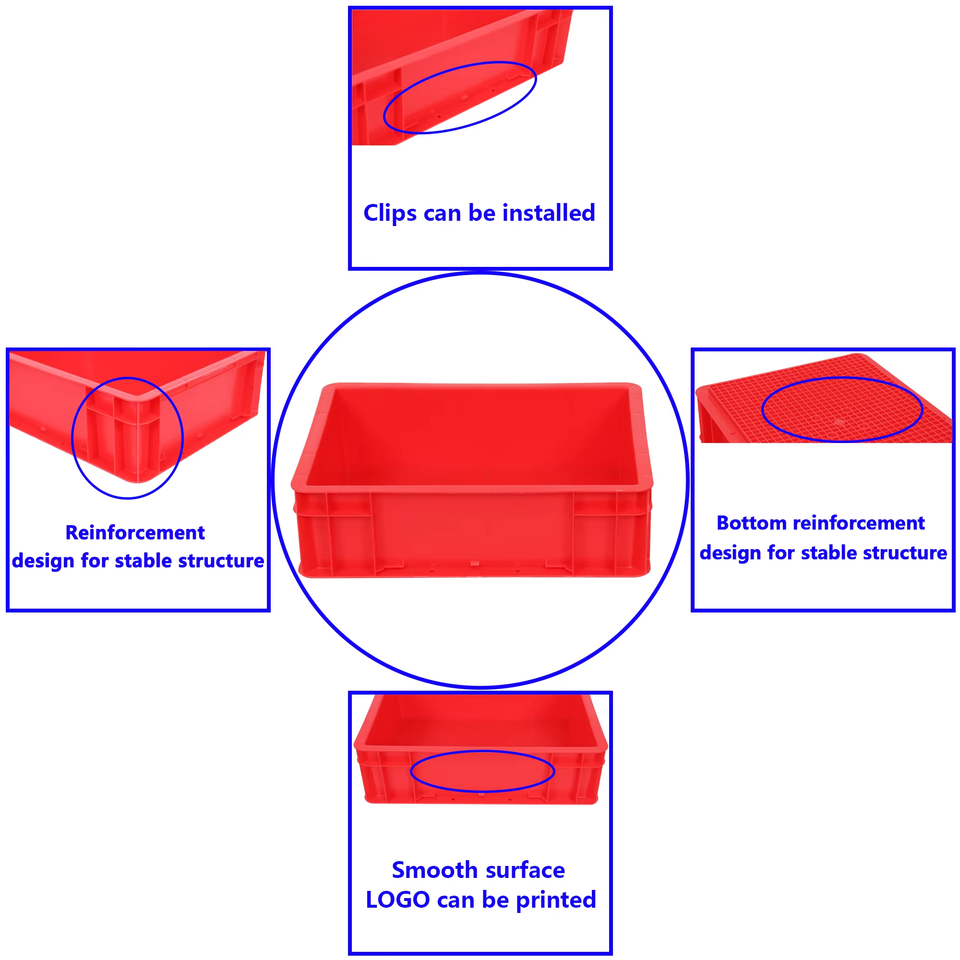 Clips can be installed

Reinforcement design for stable structure

Bottom reinforcement design for stable structure

Smooth surface LOGO can be printed