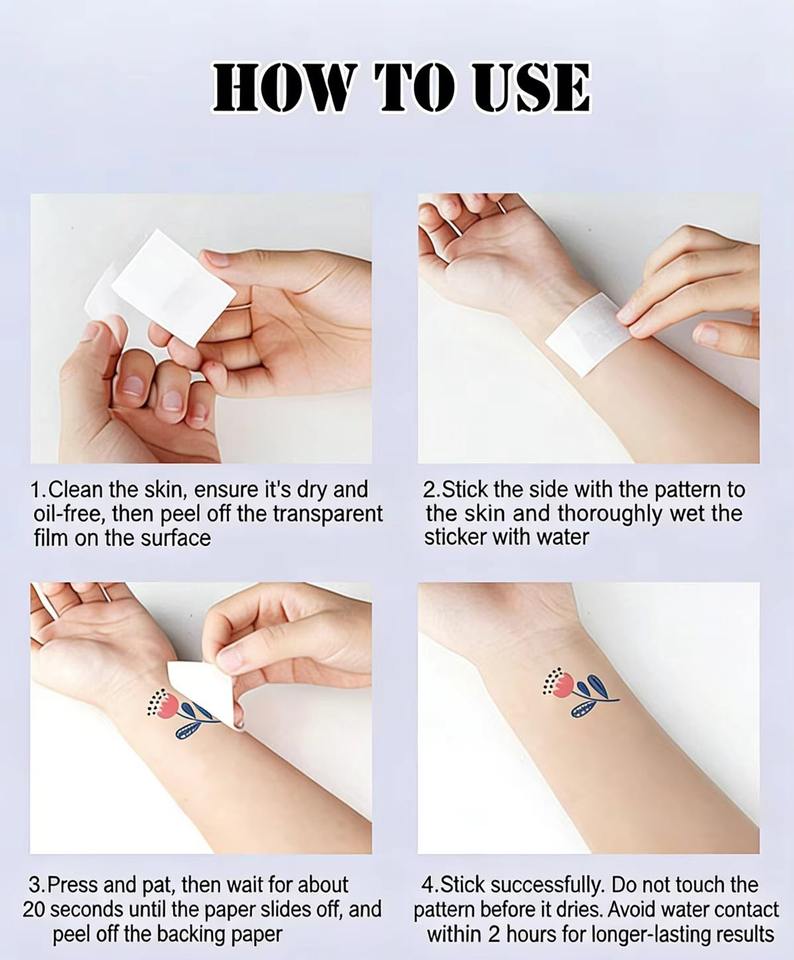 HOW TO USE

1.Clean the skin, ensure it's dry and oil-free, then peel off the transparent film on the surface

2.Stick the side with the pattern to the skin and thoroughly wet the sticker with water

3.Press and pat, then wait for about 20 seconds until the paper slides off, and peel off the backing paper

4.Stick successfully. Do not touch the pattern before it dries. Avoid water contact within 2 hours for longer-lasting results