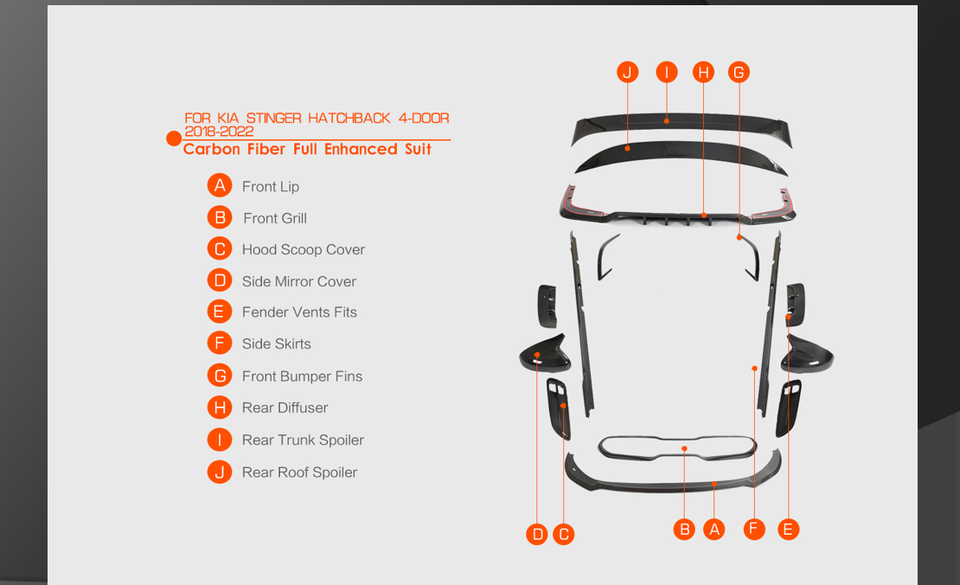 FOR KIA STINGER HATCHBACK 4-DOOR 2018-2022
Carbon Fiber Full Enhanced Suit

A Front Lip
B Front Grill
C Hood Scoop Cover
D Side Mirror Cover
E Fender Vents Fits
F Side Skirts
G Front Bumper Fins
H Rear Diffuser
I Rear Trunk Spoiler
J Rear Roof Spoiler

J I H G

D C B A F E