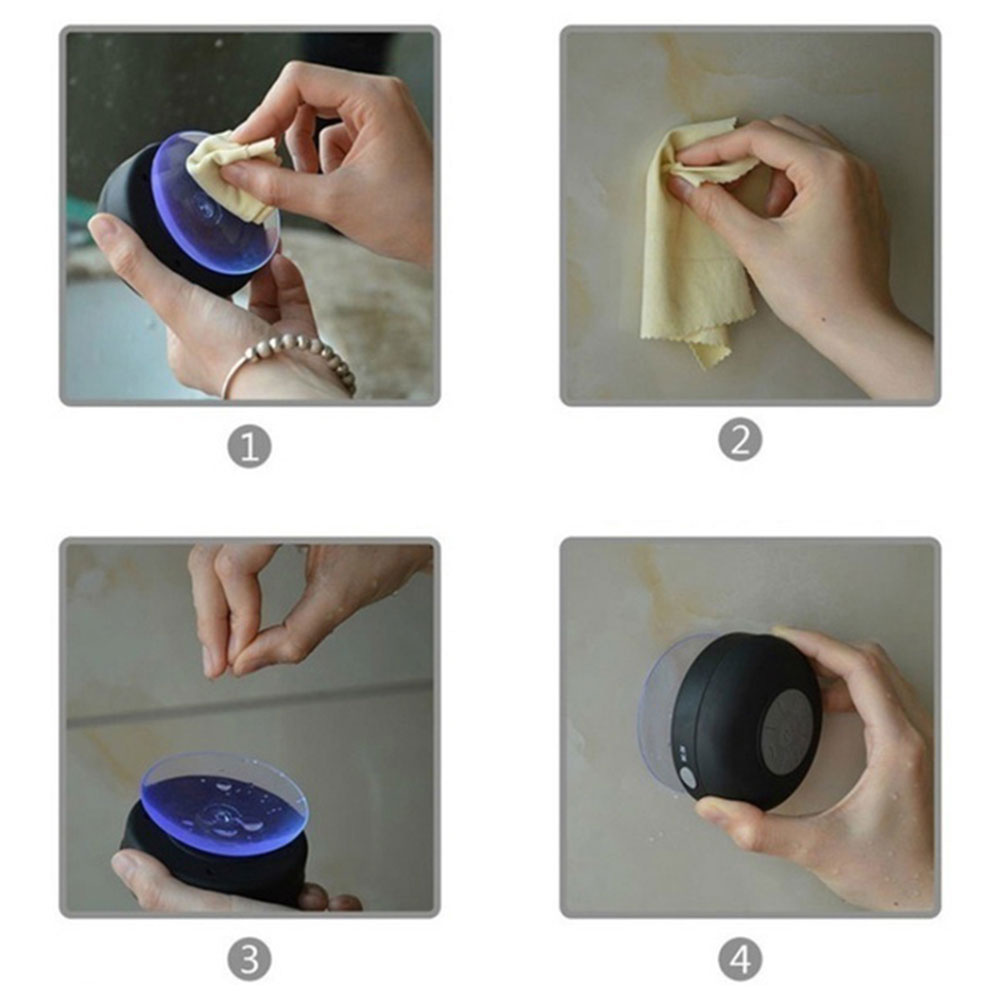 1

2

3

4