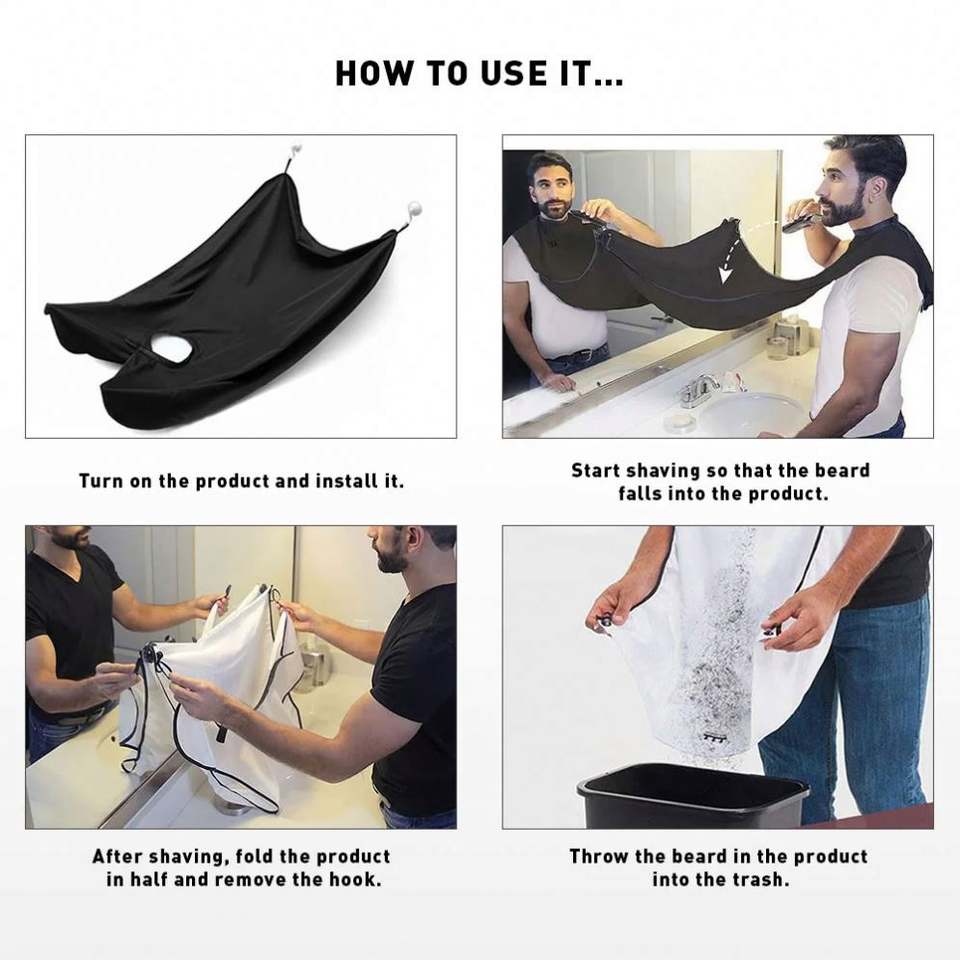 HOW TO USE IT...

Turn on the product and install it.

Start shaving so that the beard falls into the product.

After shaving, fold the product in half and remove the hook.

Throw the beard in the product into the trash.