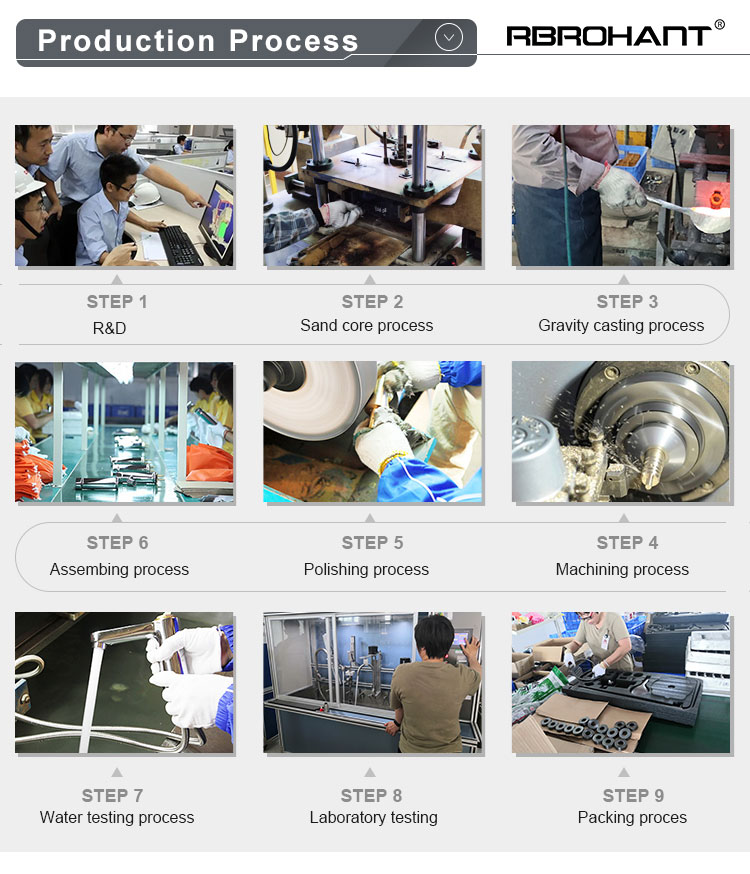 Production Process

RBROHANT®

STEP 1
R&D

STEP 2
Sand core process

STEP 3
Gravity casting process

STEP 6
Assembing process

STEP 5
Polishing process

STEP 4
Machining process

STEP 7
Water testing process

STEP 8
Laboratory testing

STEP 9
Packing proces