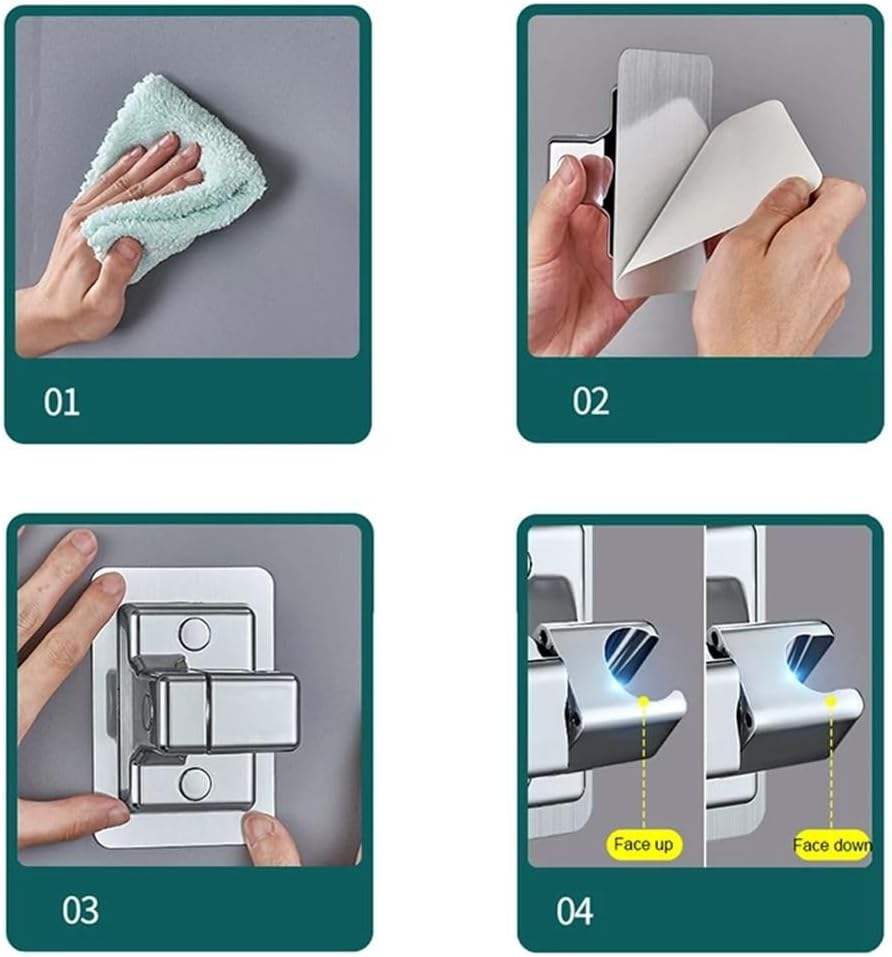 01

02

03

Face up

Face down

04