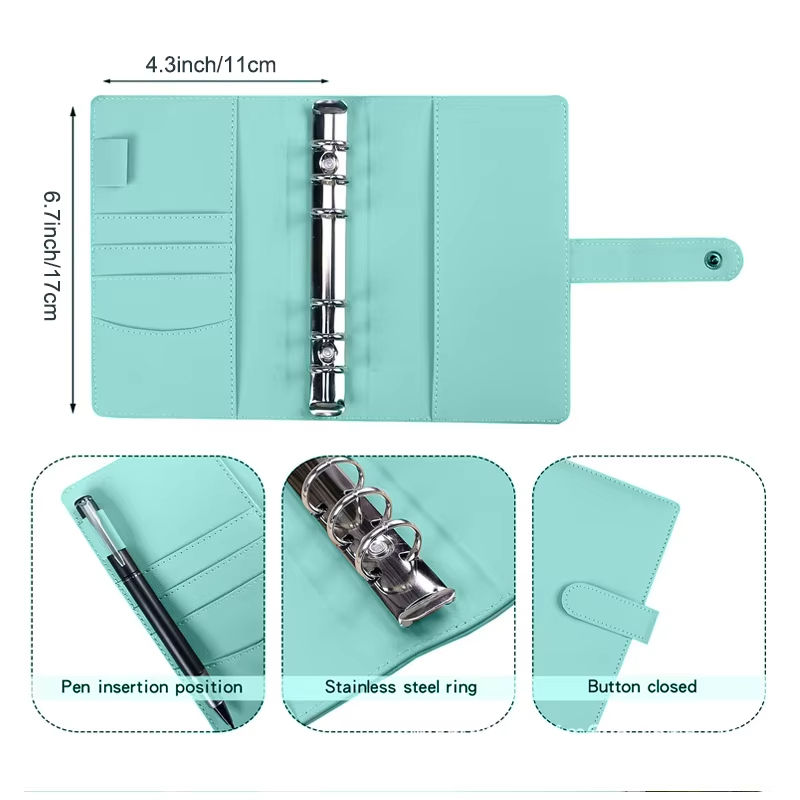 4.3inch/11cm

6.7inch/17cm

Pen insertion position

Stainless steel ring

Button closed