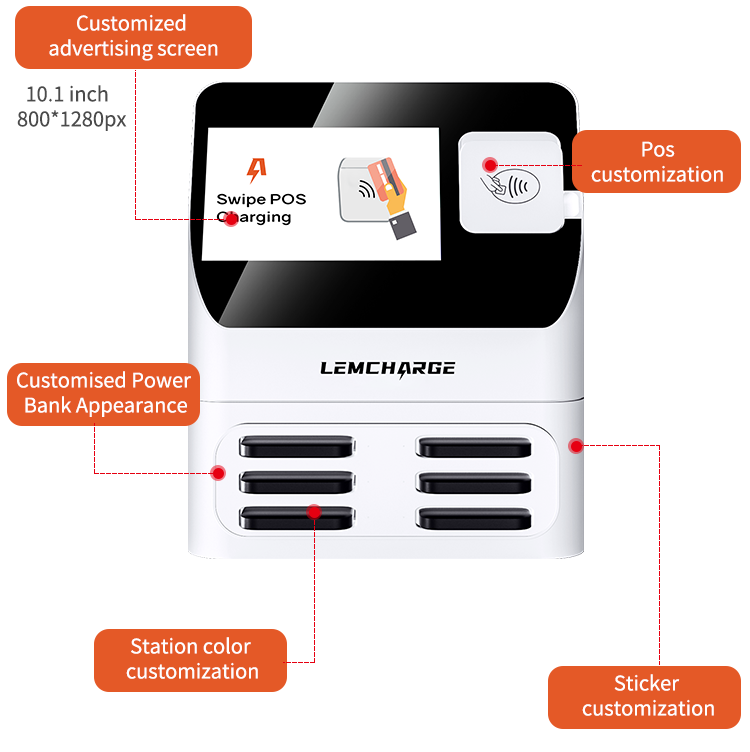 Customized advertising screen

10.1 inch
800*1280px

Swipe POS Charging

Pos customization

LEMCHARGE

Customised Power Bank Appearance

Station color customization

Sticker customization