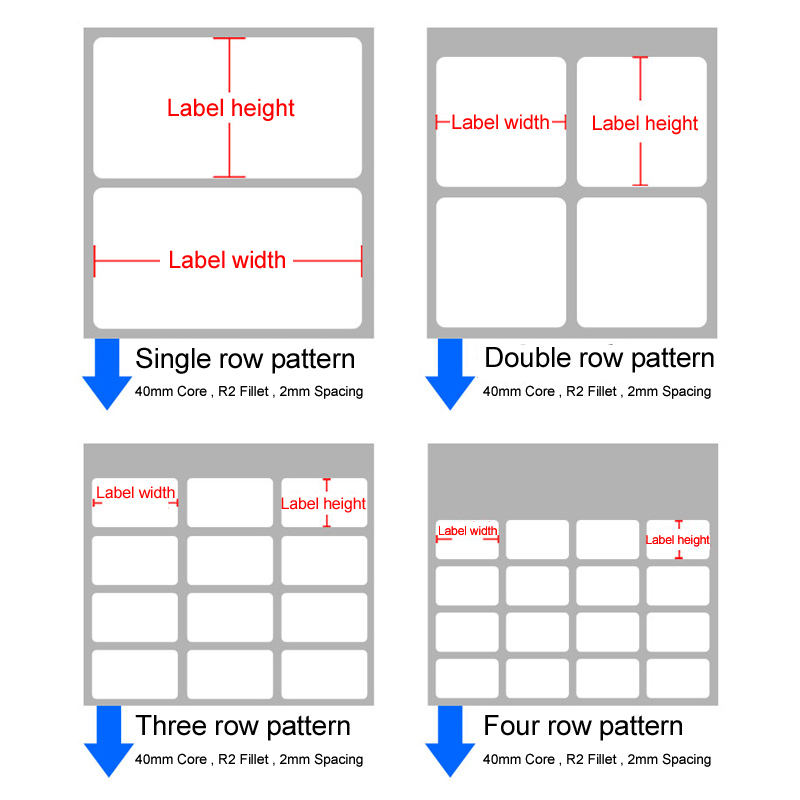 Label height

Label width

Single row pattern
40mm Core , R2 Fillet , 2mm Spacing

Label width

Label height

Double row pattern
40mm Core , R2 Fillet , 2mm Spacing

Label width

Label height

Three row pattern
40mm Core , R2 Fillet , 2mm Spacing

Label width

Label height

Four row pattern
40mm Core , R2 Fillet , 2mm Spacing