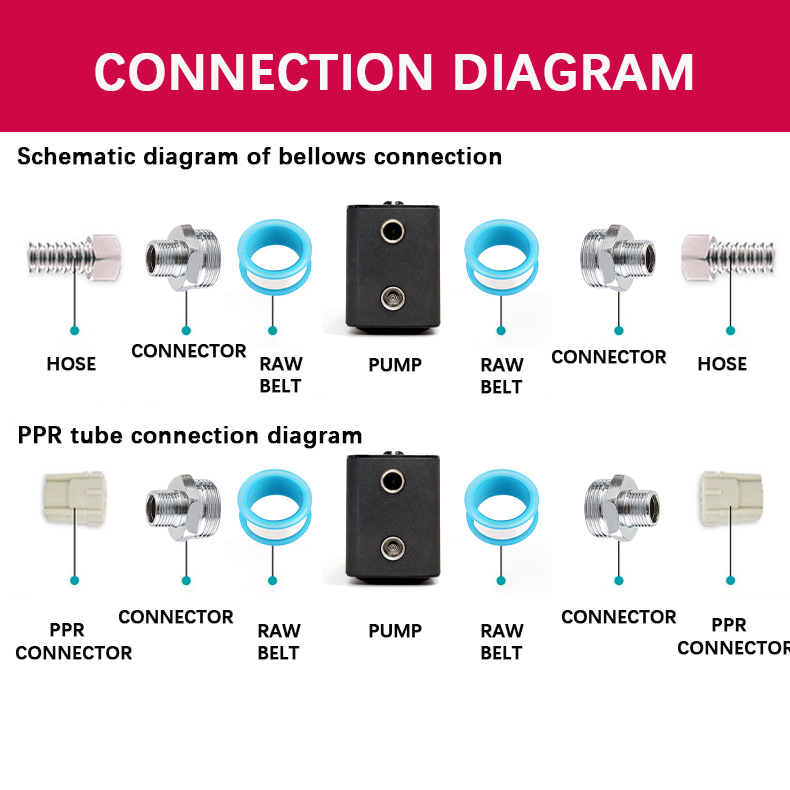 CONNECTION DIAGRAM

Schematic diagram of bellows connection

HOSE

CONNECTOR

RAW BELT

PUMP

RAW BELT

CONNECTOR

HOSE

PPR tube connection diagram

PPR CONNECTOR

CONNECTOR

RAW BELT

PUMP

RAW BELT

CONNECTOR

PPR CONNECTOR