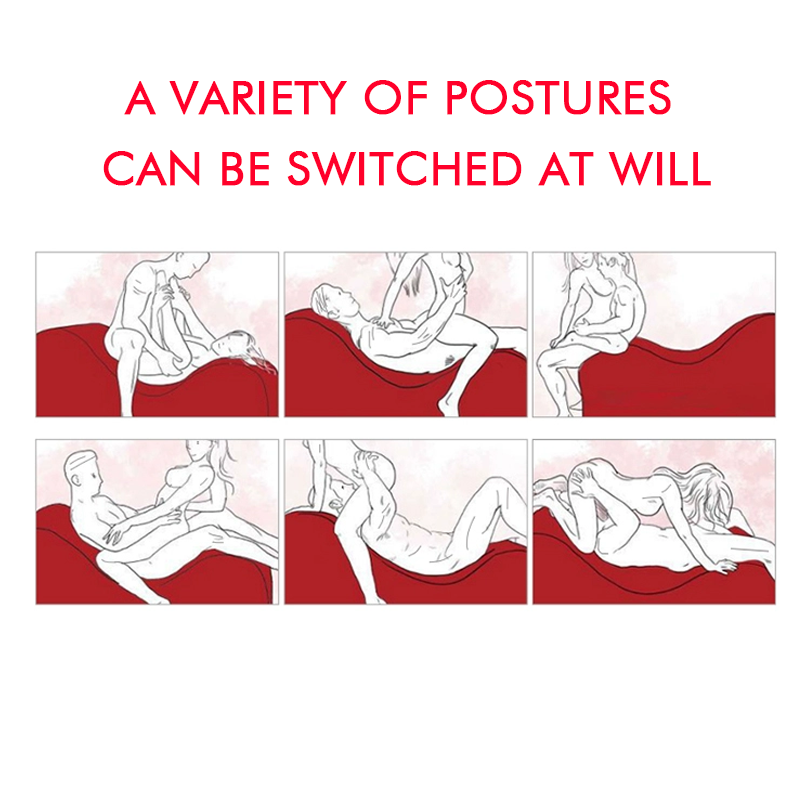 A VARIETY OF POSTURES
CAN BE SWITCHED AT WILL