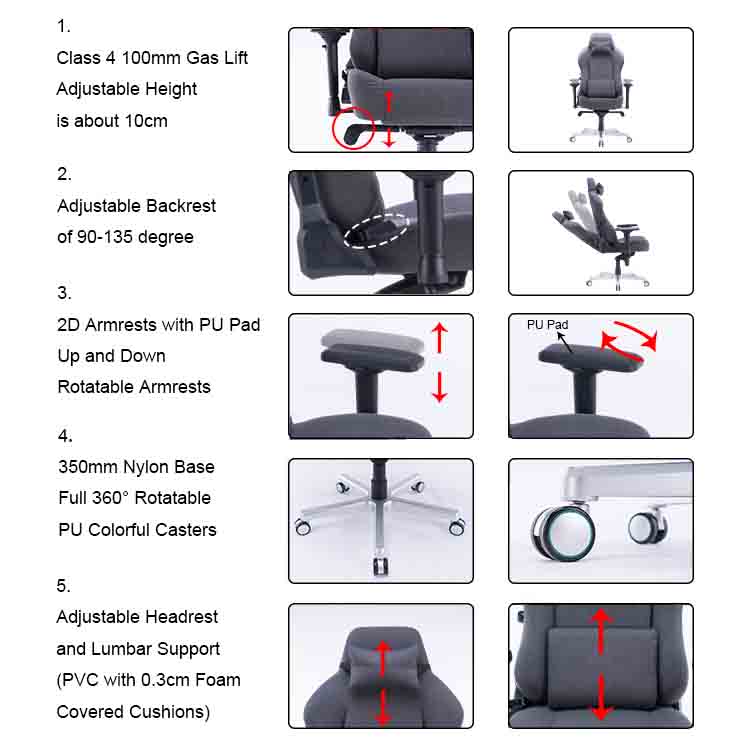 1.
Class 4 100mm Gas Lift
Adjustable Height
is about 10cm

2.
Adjustable Backrest
of 90-135 degree

3.
2D Armrests with PU Pad
Up and Down
Rotatable Armrests

PU Pad

4.
350mm Nylon Base
Full 360° Rotatable
PU Colorful Casters

5.
Adjustable Headrest
and Lumbar Support
(PVC with 0.3cm Foam
Covered Cushions)