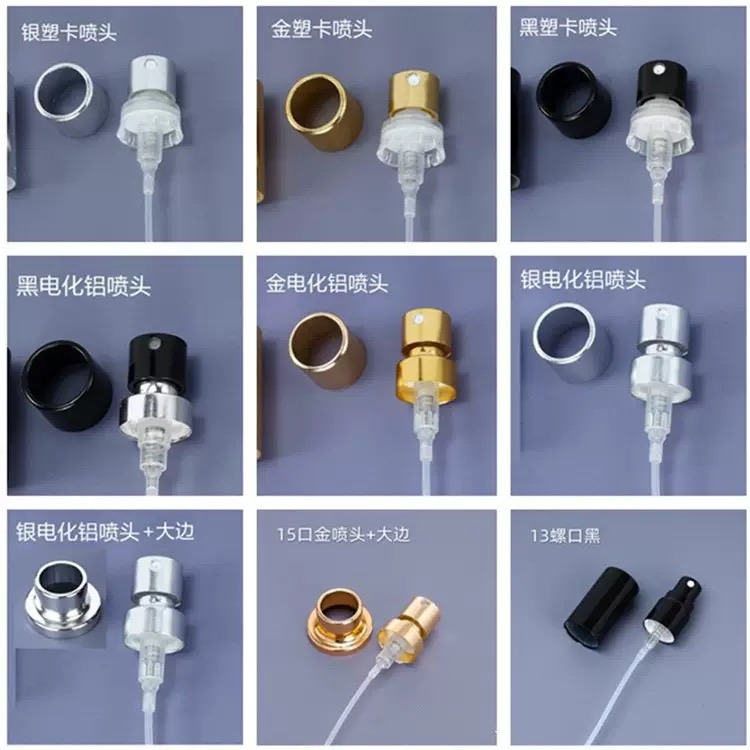 银塑卡喷头

金塑卡喷头

黑塑卡喷头

黑电化铝喷头

金电化铝喷头

银电化铝喷头

银电化铝喷头+大边

15口金喷头+大边

13螺口黑