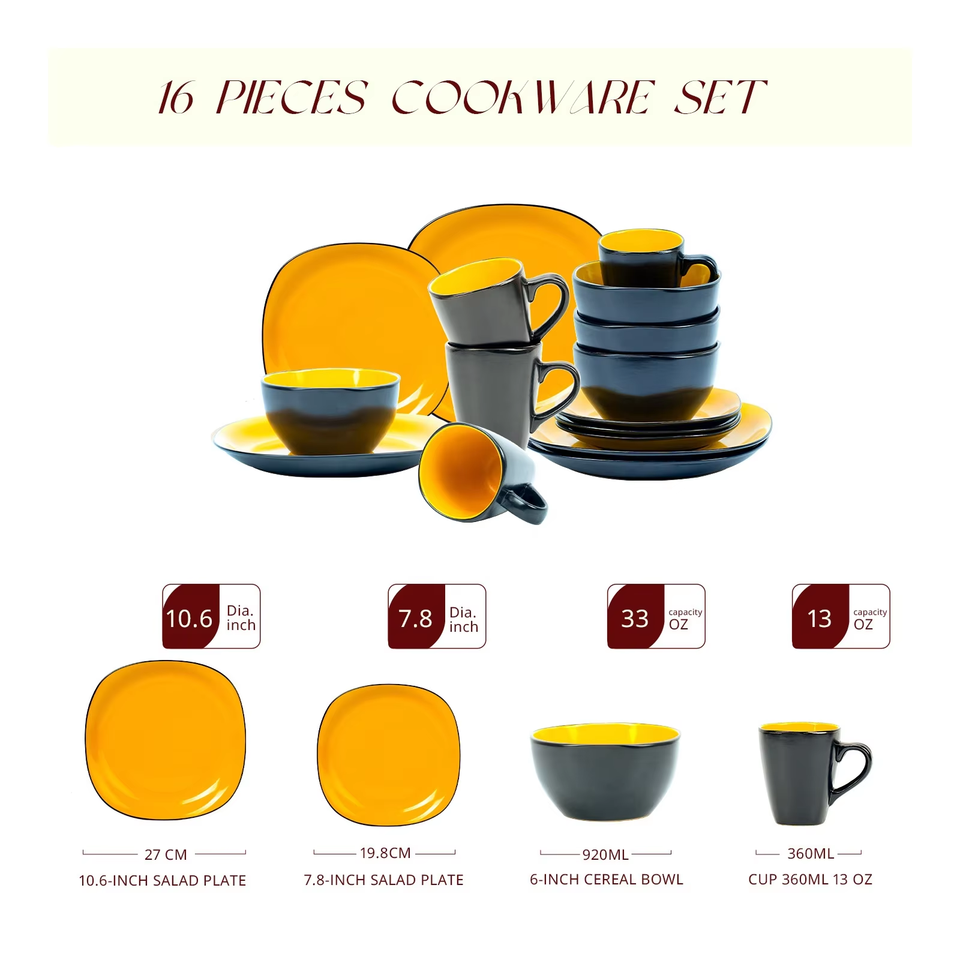 16 PIECES COOKWARE SET

10.6 Dia. inch

7.8 Dia. inch

33 capacity OZ

13 capacity OZ

27 CM
10.6-INCH SALAD PLATE

19.8CM
7.8-INCH SALAD PLATE

920ML
6-INCH CEREAL BOWL

360ML
CUP 360ML 13 OZ