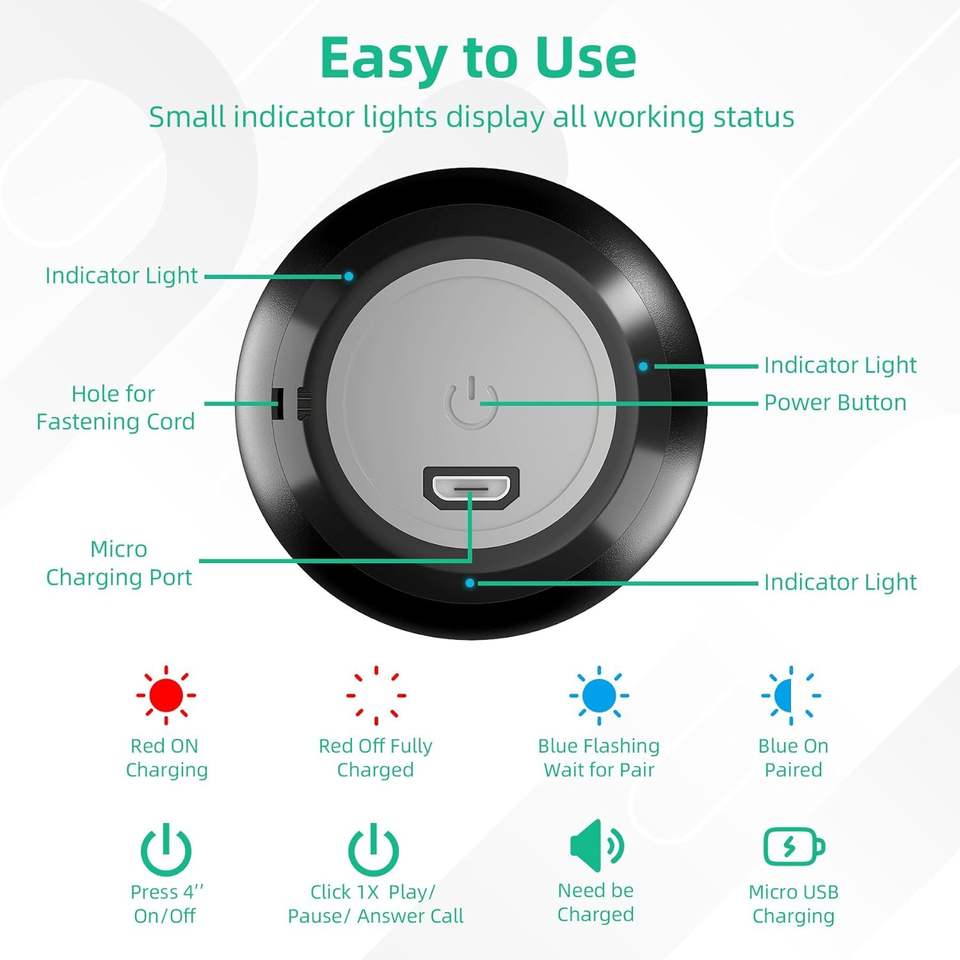 Easy to Use

Small indicator lights display all working status

Indicator Light

Hole for Fastening Cord

Micro Charging Port

Indicator Light

Power Button

Indicator Light

Red ON Charging

Red Off Fully Charged

Blue Flashing Wait for Pair

Blue On Paired

Press 4'' On/Off

Click 1X Play/ Pause/ Answer Call

Need be Charged

Micro USB Charging