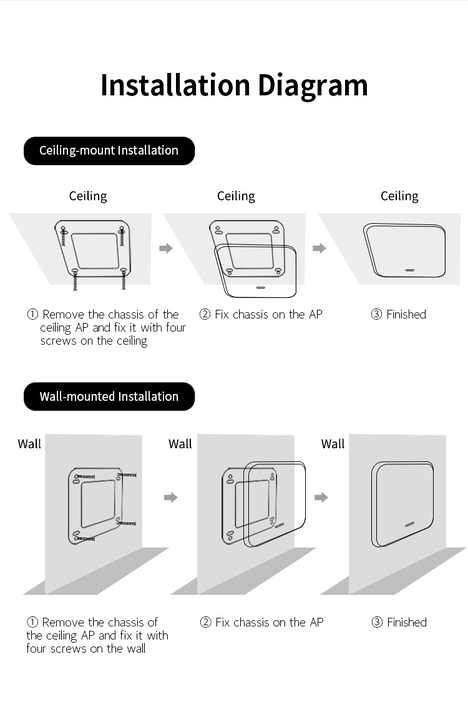 Installation Diagram

Ceiling-mount Installation

Ceiling

Ceiling

Ceiling

① Remove the chassis of the ceiling AP and fix it with four screws on the ceiling

② Fix chassis on the AP

③ Finished

Wall-mounted Installation

Wall

Wall

Wall

① Remove the chassis of the ceiling AP and fix it with four screws on the wall

② Fix chassis on the AP

③ Finished