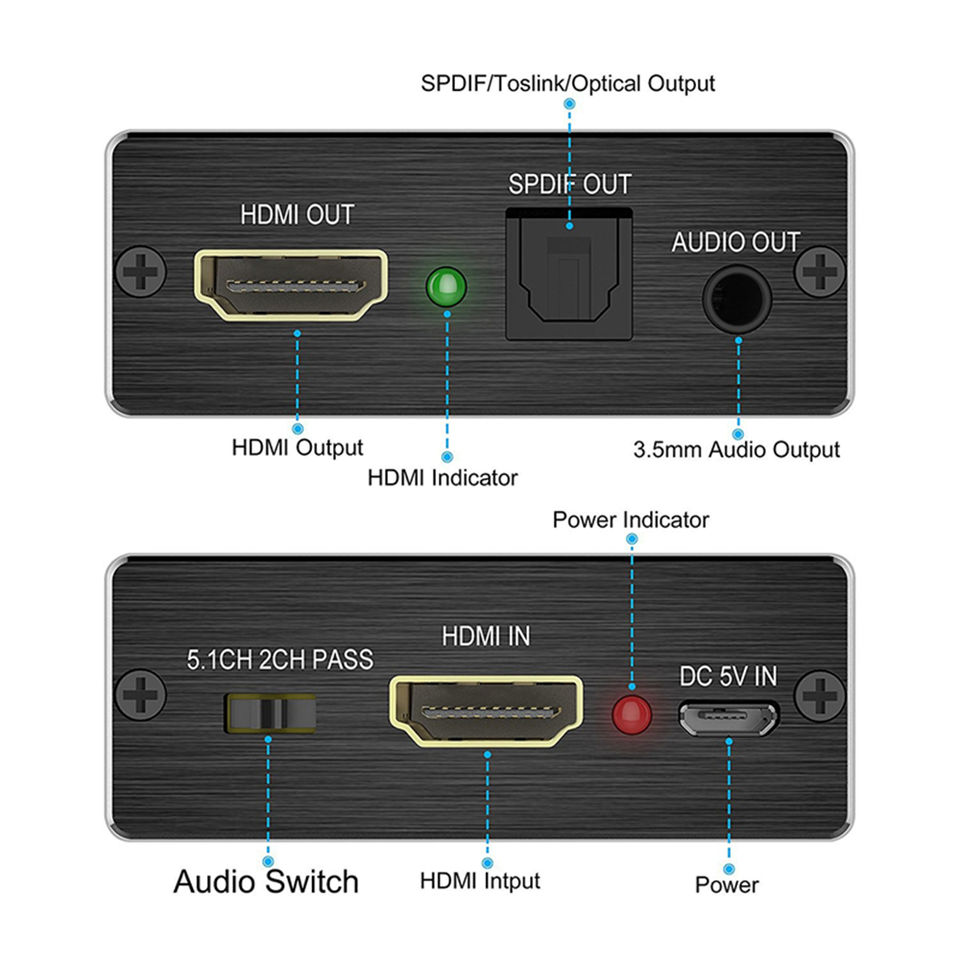 SPDIF/Toslink/Optical Output

HDMI OUT

SPDIF OUT

AUDIO OUT

HDMI Output

HDMI Indicator

3.5mm Audio Output

Power Indicator

5.1CH 2CH PASS

HDMI IN

DC 5V IN

Audio Switch

HDMI Intput

Power