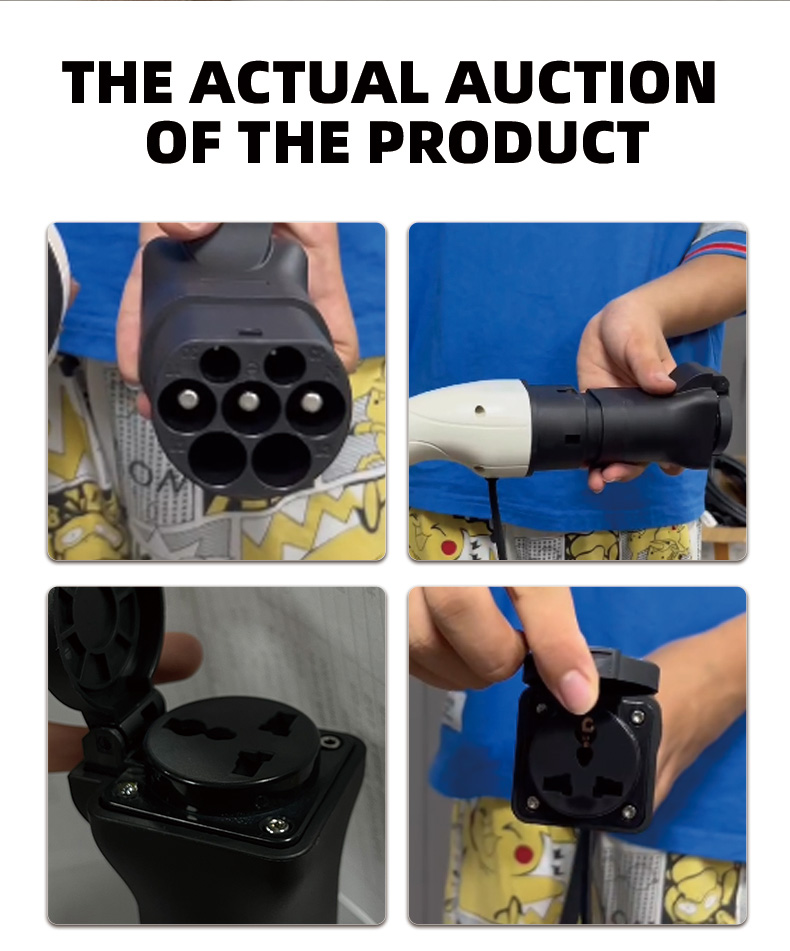 THE ACTUAL AUCTION OF THE PRODUCT