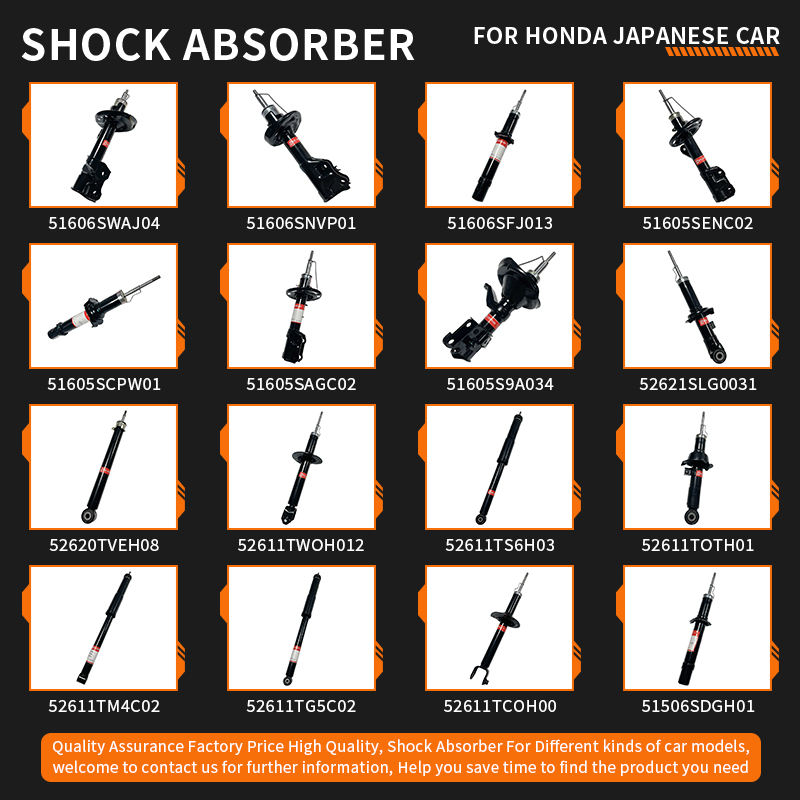 SHOCK ABSORBER

FOR HONDA JAPANESE CAR

51606SWAJ04

51606SNVP01

51606SFJ013

51605SENC02

51605SCPW01

51605SAGC02

51605S9A034

52621SLG0031

52620TVEH08

52611TWOH012

52611TS6H03

52611TOTH01

52611TM4C02

52611TG5C02

52611TCOH00

51506SDGH01

Quality Assurance Factory Price High Quality, Shock Absorber For Different kinds of car models, welcome to contact us for further information, Help you save time to find the product you need