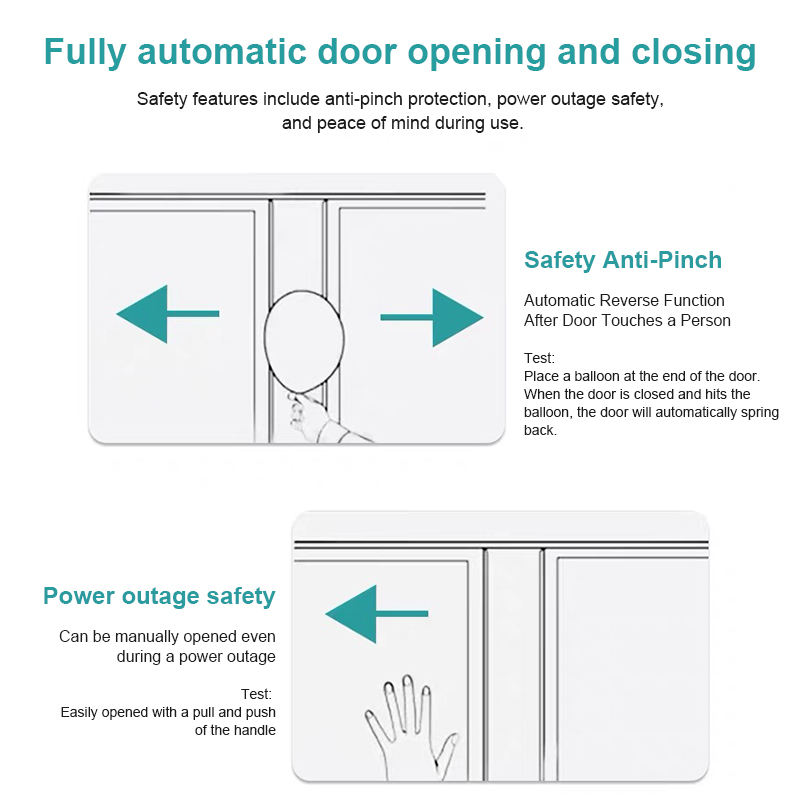 Fully automatic door opening and closing

Safety features include anti-pinch protection, power outage safety, and peace of mind during use.

Safety Anti-Pinch

Automatic Reverse Function After Door Touches a Person

Test:
Place a balloon at the end of the door. When the door is closed and hits the balloon, the door will automatically spring back.

Power outage safety

Can be manually opened even during a power outage

Test:
Easily opened with a pull and push of the handle