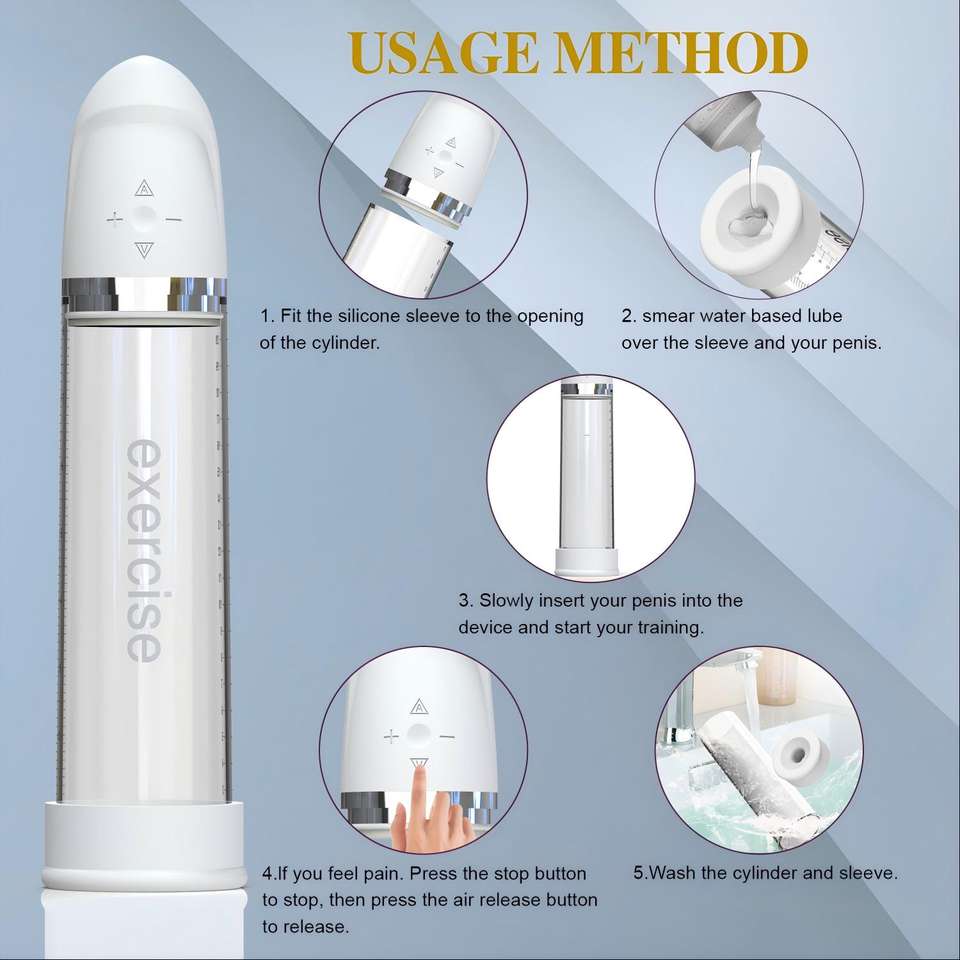 USAGE METHOD

exercise

1. Fit the silicone sleeve to the opening of the cylinder.

2. smear water based lube over the sleeve and your penis.

3. Slowly insert your penis into the device and start your training.

4.If you feel pain. Press the stop button to stop, then press the air release button to release.

5.Wash the cylinder and sleeve.