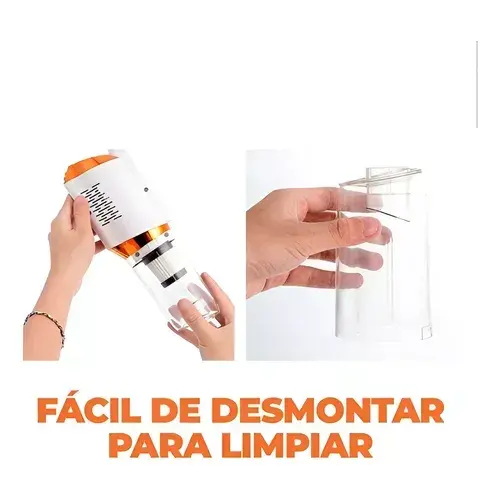 FÁCIL DE DESMONTAR PARA LIMPIAR