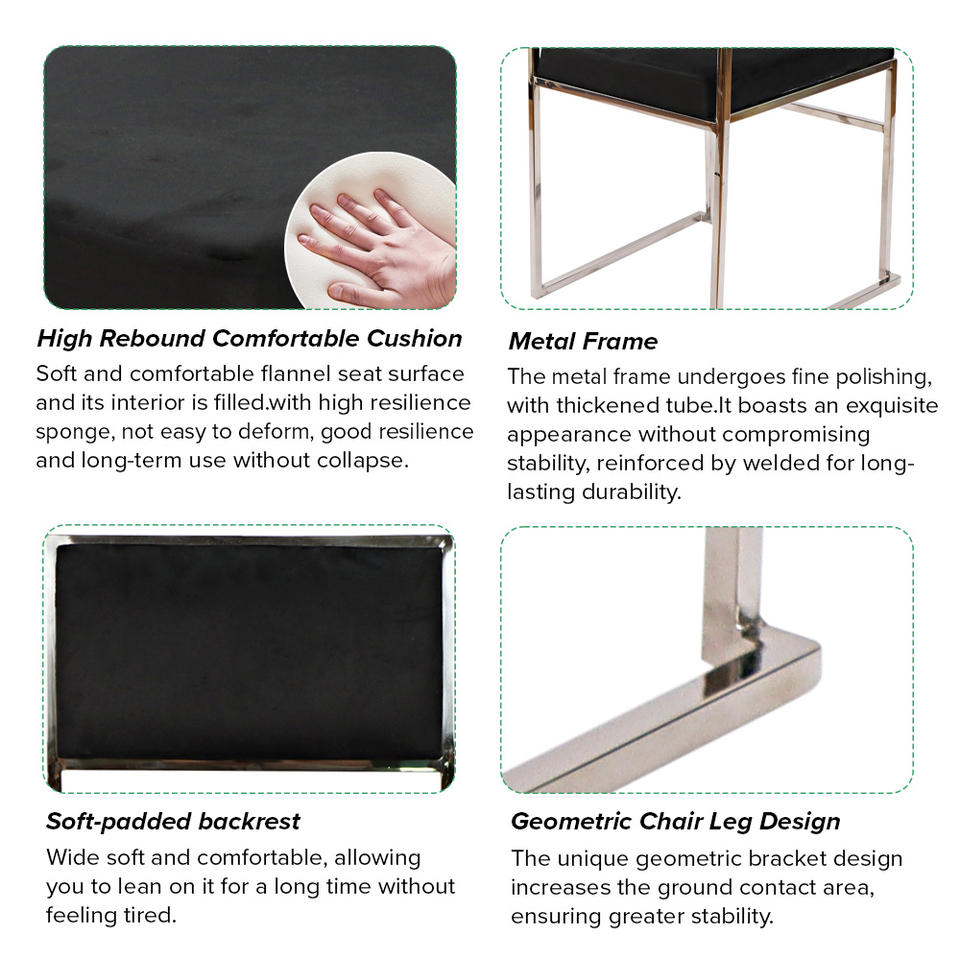 High Rebound Comfortable Cushion

Soft and comfortable flannel seat surface and its interior is filled.with high resilience sponge, not easy to deform, good resilience and long-term use without collapse.

Metal Frame

The metal frame undergoes fine polishing, with thickened tube.It boasts an exquisite appearance without compromising stability, reinforced by welded for long-lasting durability.

Soft-padded backrest

Wide soft and comfortable, allowing you to lean on it for a long time without feeling tired.

Geometric Chair Leg Design

The unique geometric bracket design increases the ground contact area, ensuring greater stability.