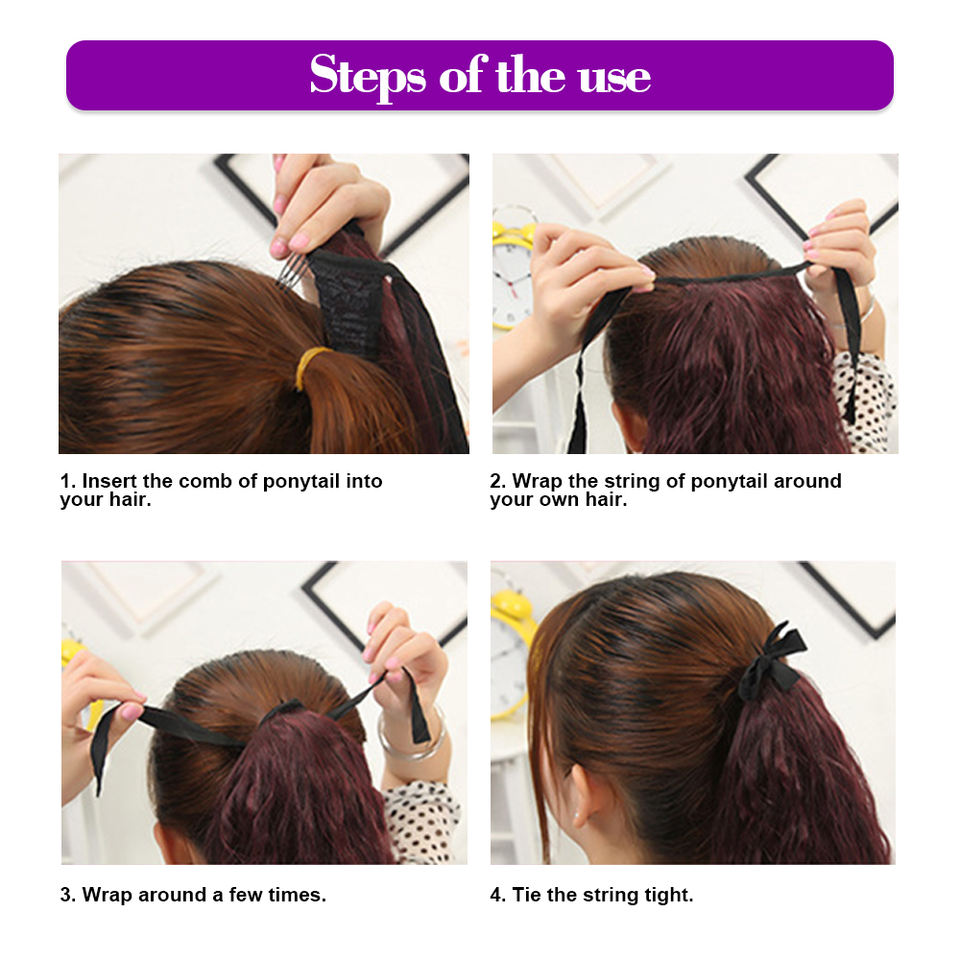 Steps of the use

1. Insert the comb of ponytail into your hair.

2. Wrap the string of ponytail around your own hair.

3. Wrap around a few times.

4. Tie the string tight.