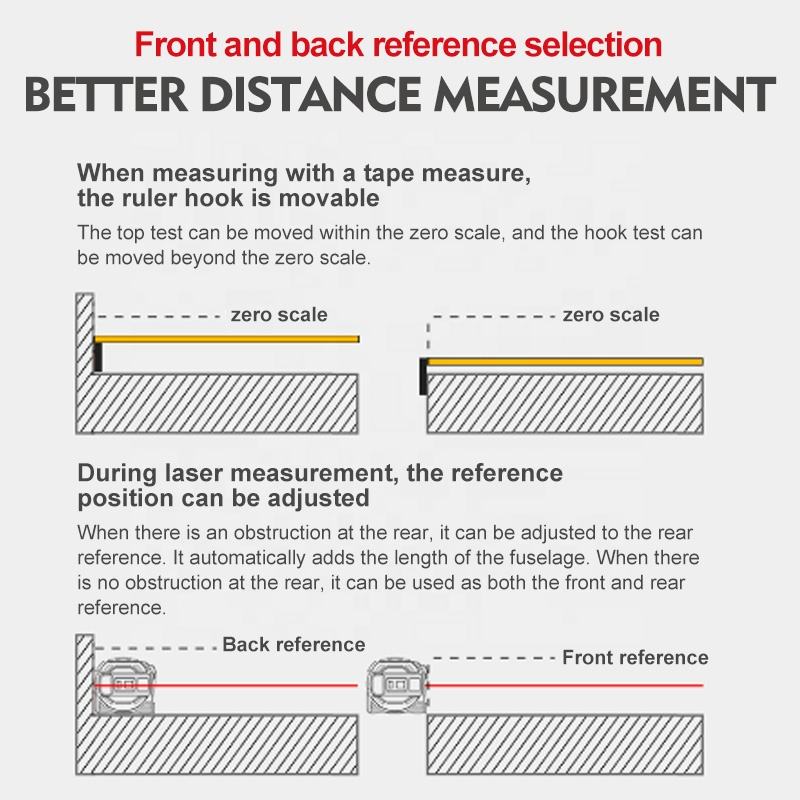 Front and back reference selection
BETTER DISTANCE MEASUREMENT

When measuring with a tape measure, the ruler hook is movable

The top test can be moved within the zero scale, and the hook test can be moved beyond the zero scale.

zero scale

zero scale

During laser measurement, the reference position can be adjusted

When there is an obstruction at the rear, it can be adjusted to the rear reference. It automatically adds the length of the fuselage. When there is no obstruction at the rear, it can be used as both the front and rear reference.

Back reference

Front reference