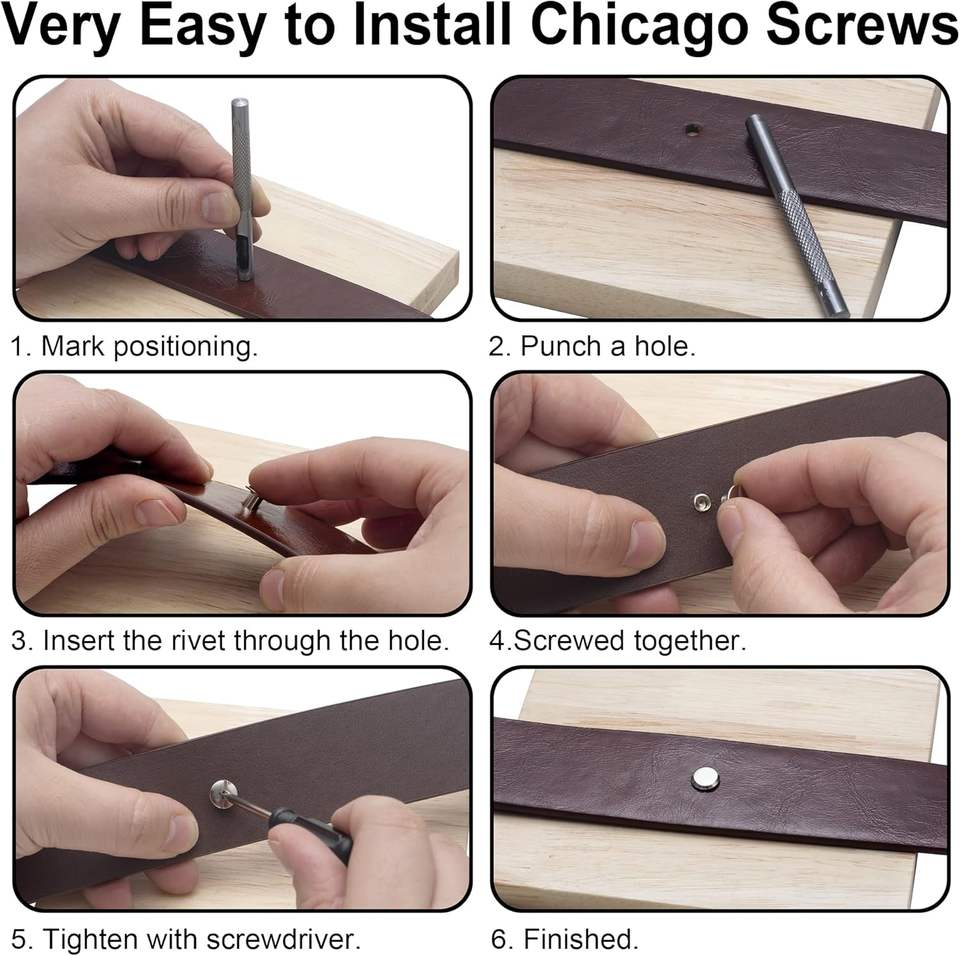 Very Easy to Install Chicago Screws

1. Mark positioning.

2. Punch a hole.

3. Insert the rivet through the hole.

4.Screwed together.

5. Tighten with screwdriver.

6. Finished.