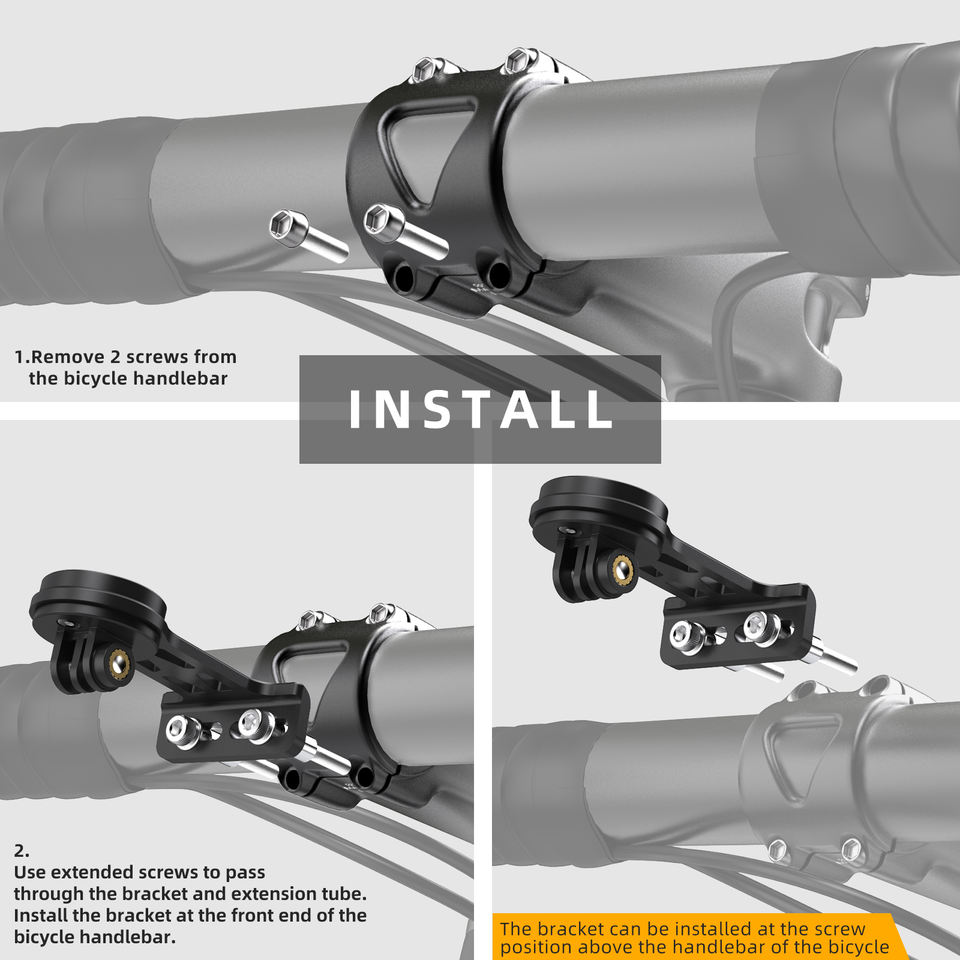 1.Remove 2 screws from the bicycle handlebar

INSTALL

2.
Use extended screws to pass through the bracket and extension tube. Install the bracket at the front end of the bicycle handlebar.

The bracket can be installed at the screw position above the handlebar of the bicycle