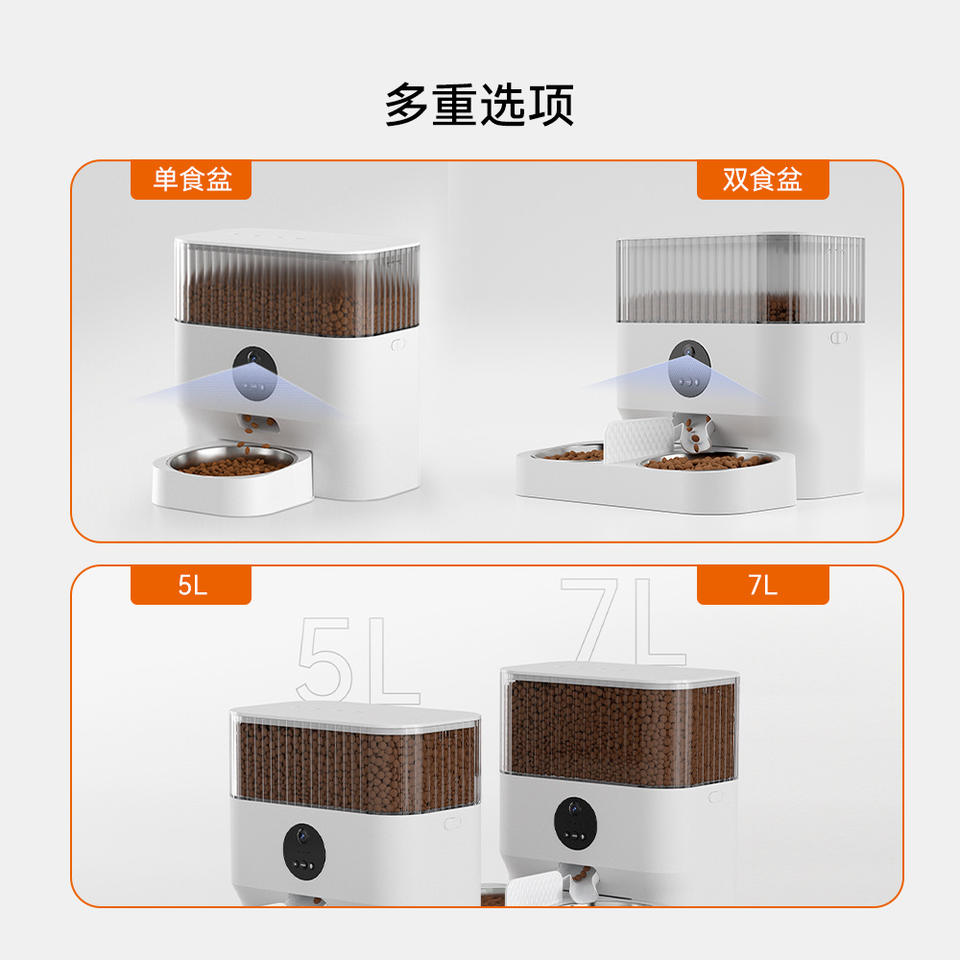 多重选项

单食盆

双食盆

5L

7L

5L

7L