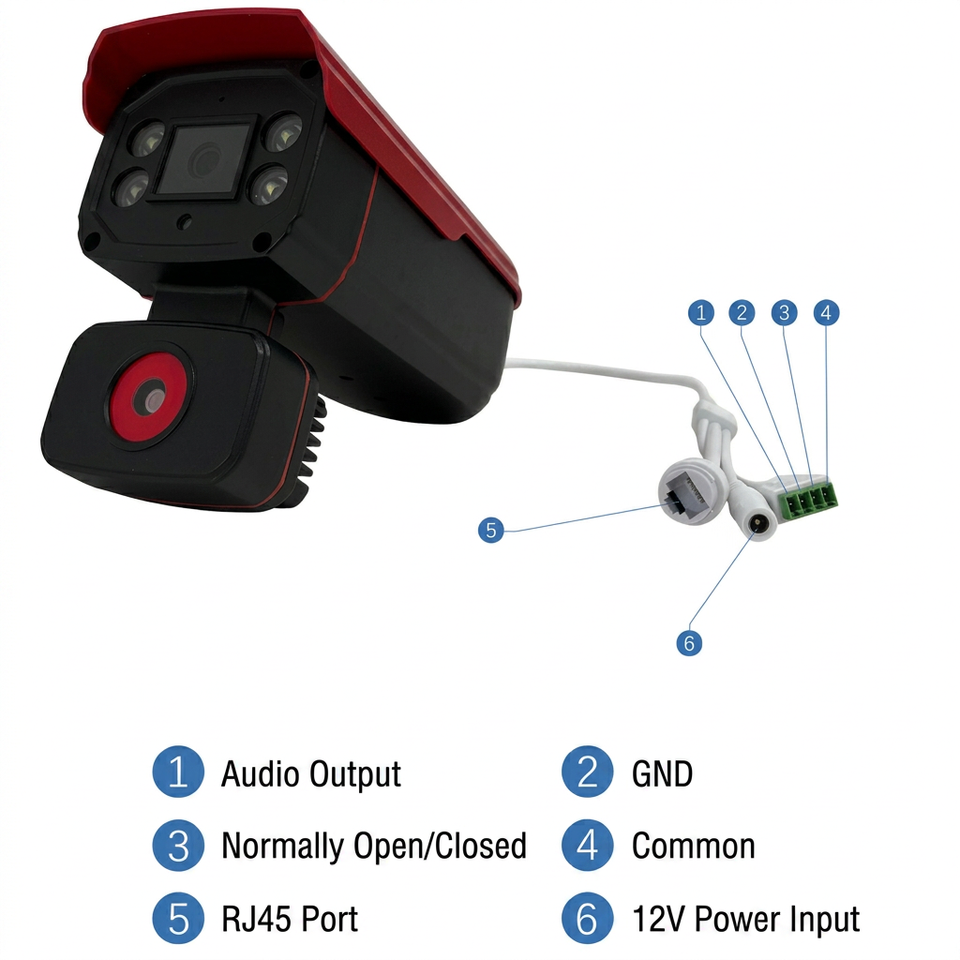 1 2 3 4

5

6

1 Audio Output
2 GND
3 Normally Open/Closed
4 Common
5 RJ45 Port
6 12V Power Input