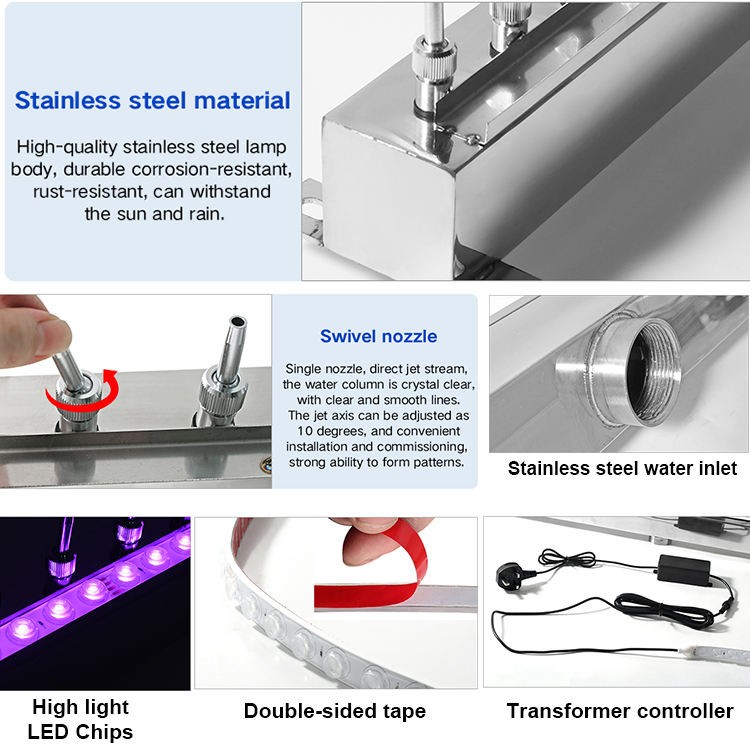 Stainless steel material

High-quality stainless steel lamp body, durable corrosion-resistant, rust-resistant, can withstand the sun and rain.

Swivel nozzle

Single nozzle, direct jet stream, the water column is crystal clear, with clear and smooth lines. The jet axis can be adjusted as 10 degrees, and convenient installation and commissioning, strong ability to form patterns.

Stainless steel water inlet

High light LED Chips

Double-sided tape

Transformer controller