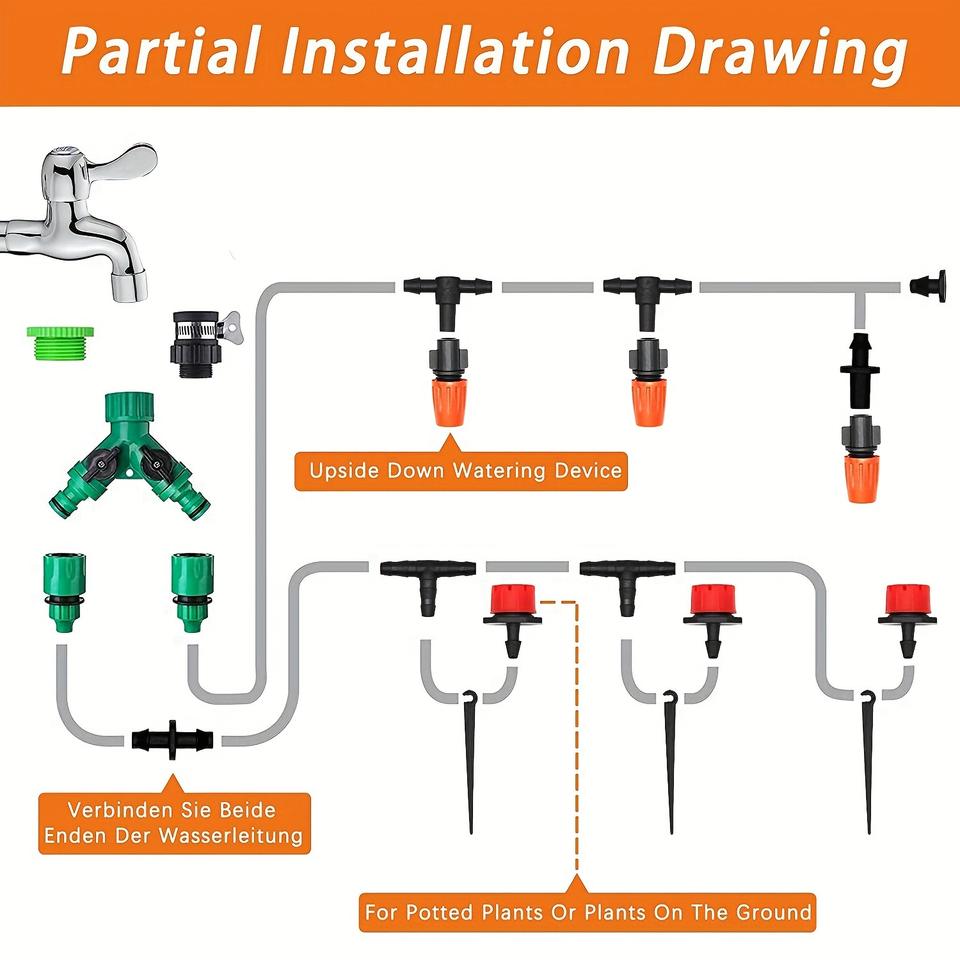 Partial Installation Drawing

Upside Down Watering Device

Verbinden Sie Beide Enden Der Wasserleitung

For Potted Plants Or Plants On The Ground