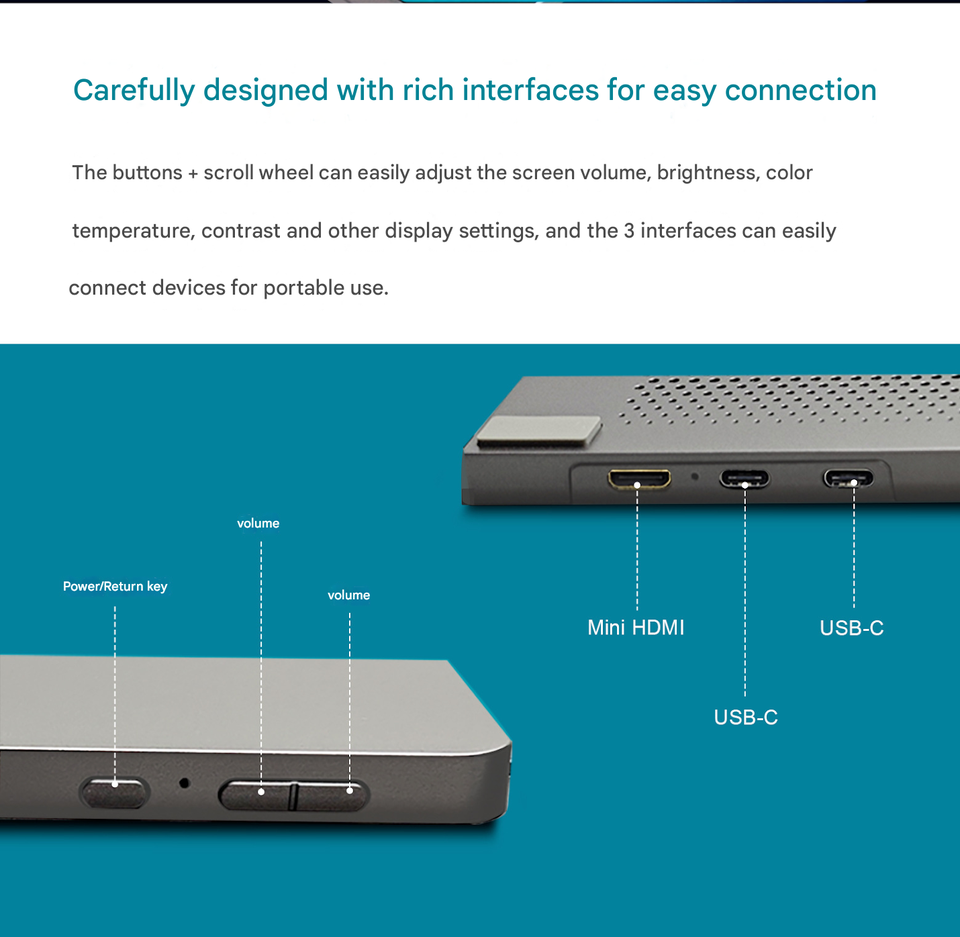 Carefully designed with rich interfaces for easy connection

The buttons + scroll wheel can easily adjust the screen volume, brightness, color temperature, contrast and other display settings, and the 3 interfaces can easily connect devices for portable use.

volume

Power/Return key

volume

Mini HDMI

USB-C

USB-C