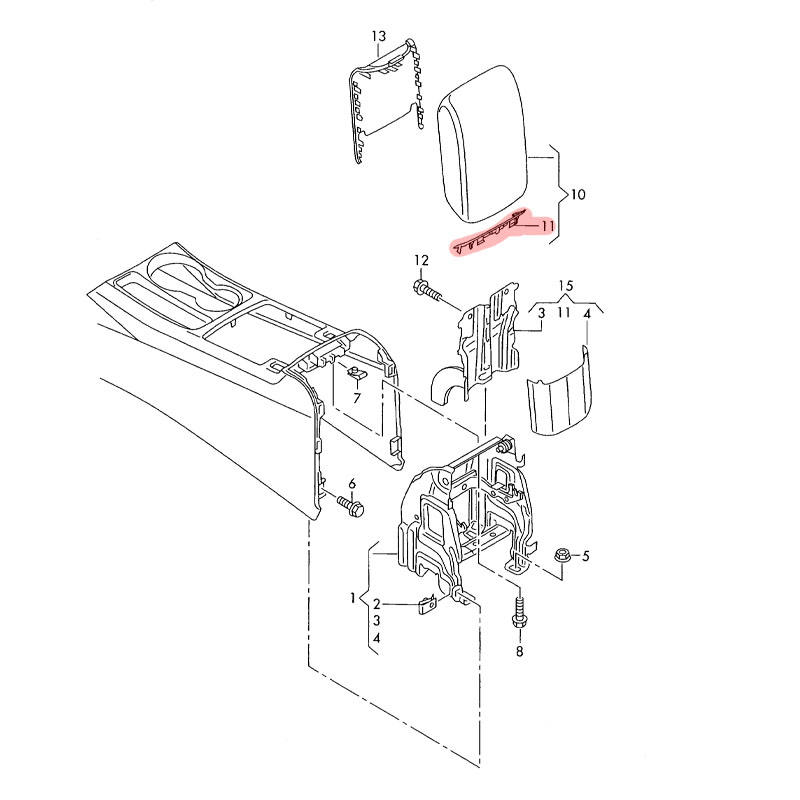 13
10
11
12
15
3
11
4
7
6
5
1
2
3
4
8