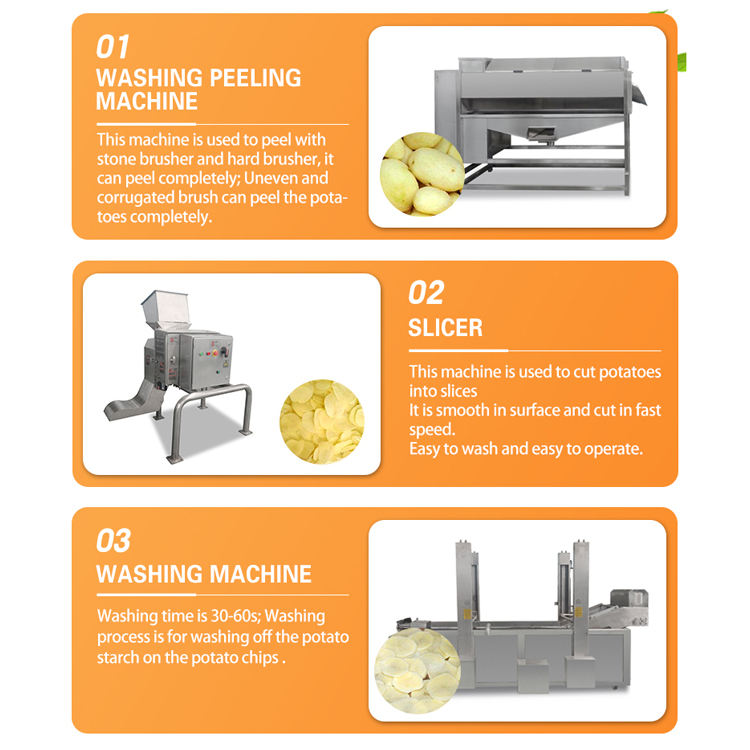 01
WASHING PEELING MACHINE

This machine is used to peel with stone brusher and hard brusher, it can peel completely; Uneven and corrugated brush can peel the potatoes completely.

02
SLICER

This machine is used to cut potatoes into slices
It is smooth in surface and cut in fast speed.
Easy to wash and easy to operate.

03
WASHING MACHINE

Washing time is 30-60s; Washing process is for washing off the potato starch on the potato chips .